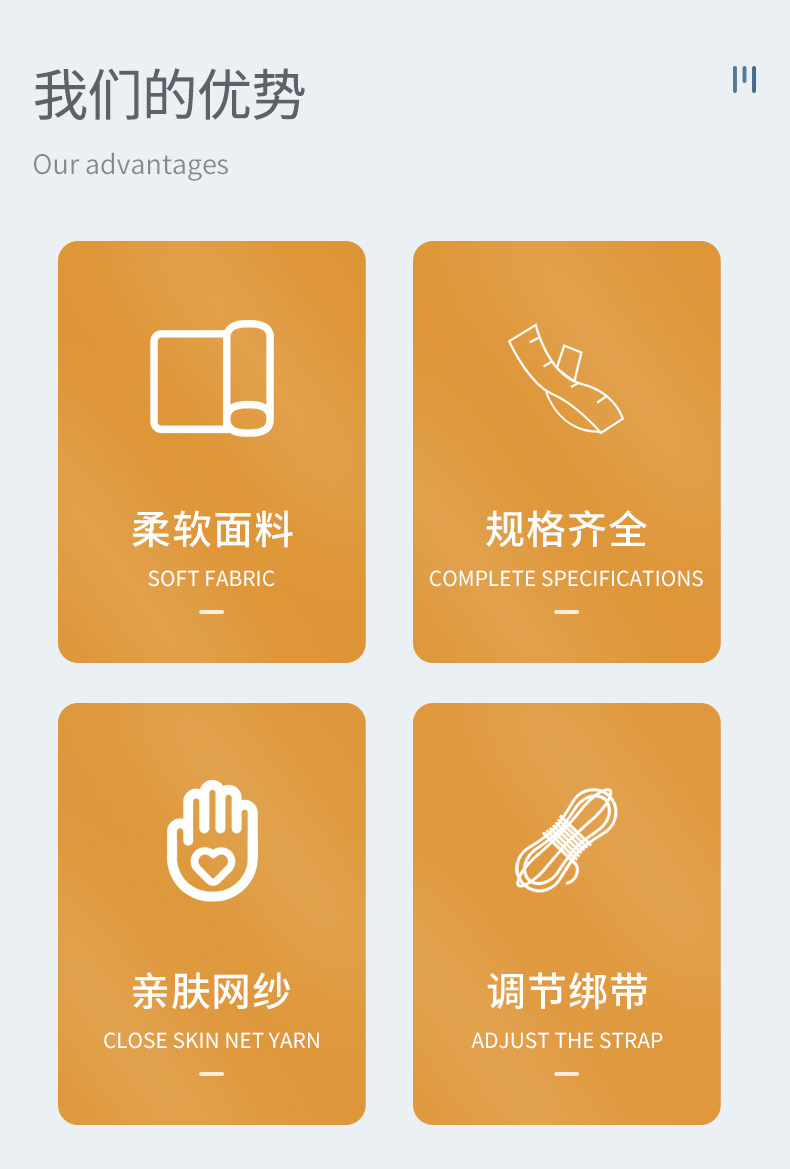 我们的优势

Our advantages

柔软面料

SOFT FABRIC

规格齐全

COMPLETE SPECIFICATIONS

亲肤网纱

CLOSE SKIN NET YARN

调节绑带

ADJUST THE STRAP