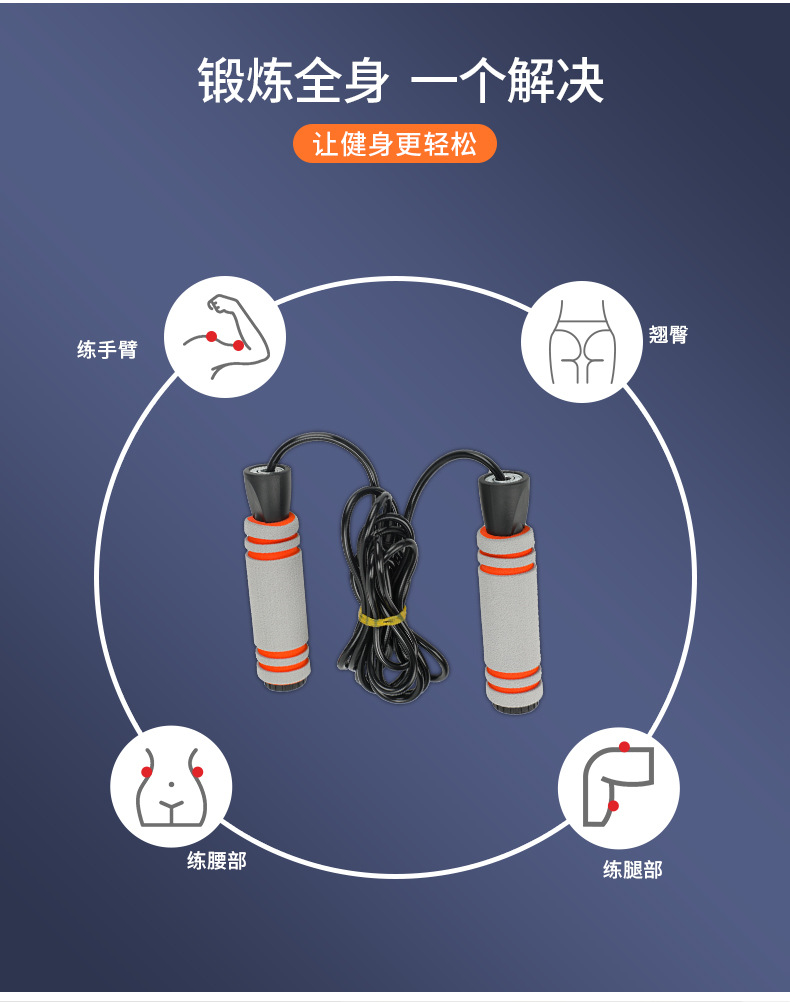 锻炼全身 一个解决

让健身更轻松

练手臂

翘臀

练腰部

练腿部