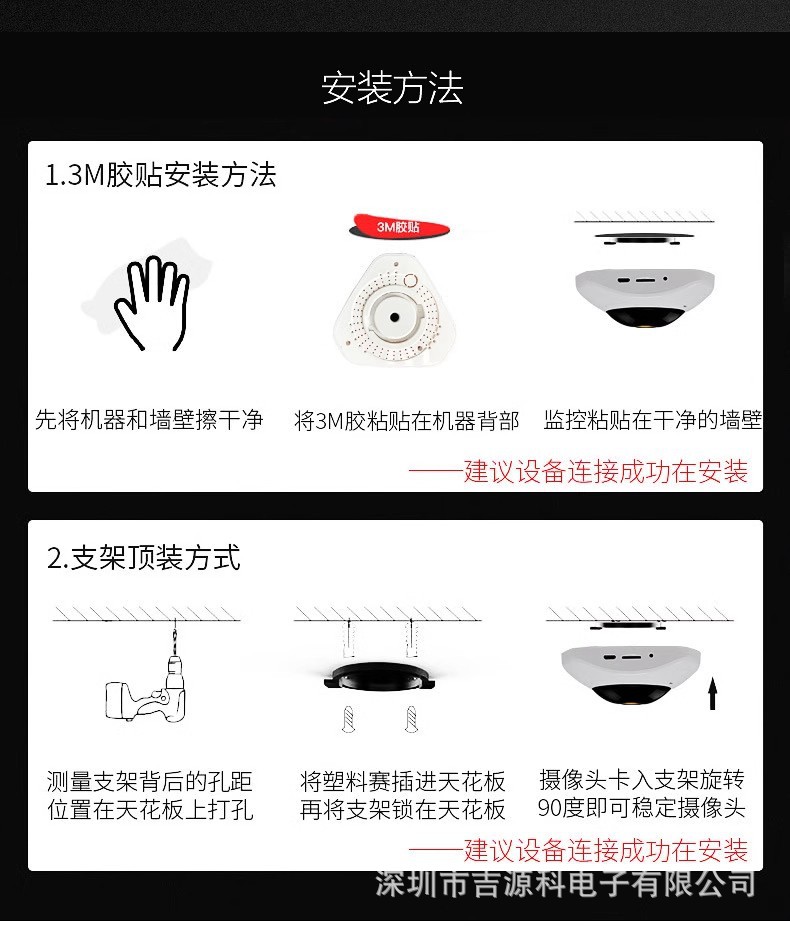 安装方法

1.3M胶贴安装方法

3M胶贴

先将机器和墙壁擦干净

将3M胶粘贴在机器背部

监控粘贴在干净的墙壁

——建议设备连接成功在安装

2.支架顶装方式

测量支架背后的孔距位置在天花板上打孔

将塑料赛插进天花板再将支架锁在天花板

摄像头卡入支架旋转90度即可稳定摄像头

——建议设备连接成功在安装

深圳市吉源科电子有限公司