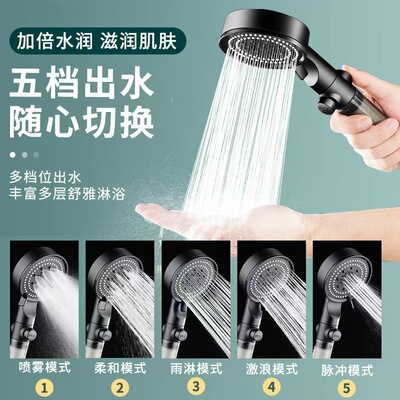 加倍水润 滋润肌肤

五档出水
随心切换

多档位出水
丰富多层舒雅淋浴

喷雾模式
1

柔和模式
2

雨淋模式
3

激浪模式
4

脉冲模式
5