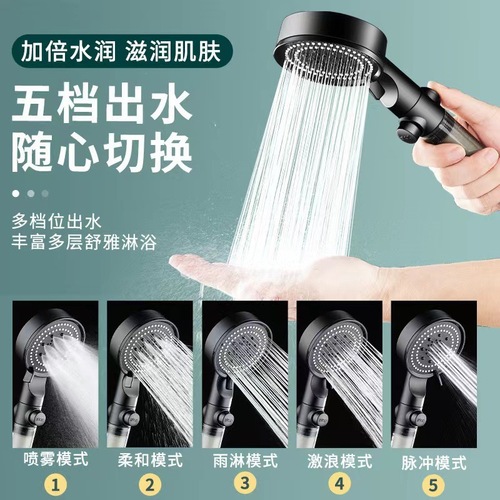 加倍水润 滋润肌肤

五档出水
随心切换

多档位出水
丰富多层舒雅淋浴

喷雾模式
1

柔和模式
2

雨淋模式
3

激浪模式
4

脉冲模式
5