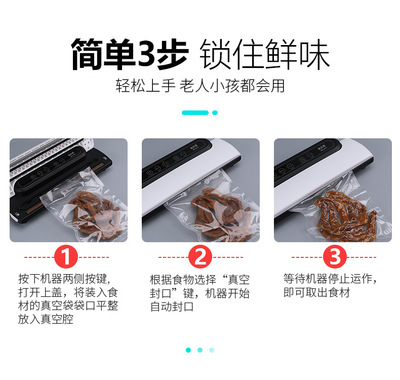 简单3步 锁住鲜味
轻松上手 老人小孩都会用

1
按下机器两侧按键，打开上盖，将装入食材的真空袋袋口平整放入真空腔

2
根据食物选择“真空封口”键，机器开始自动封口

3
等待机器停止运作，即可取出食材