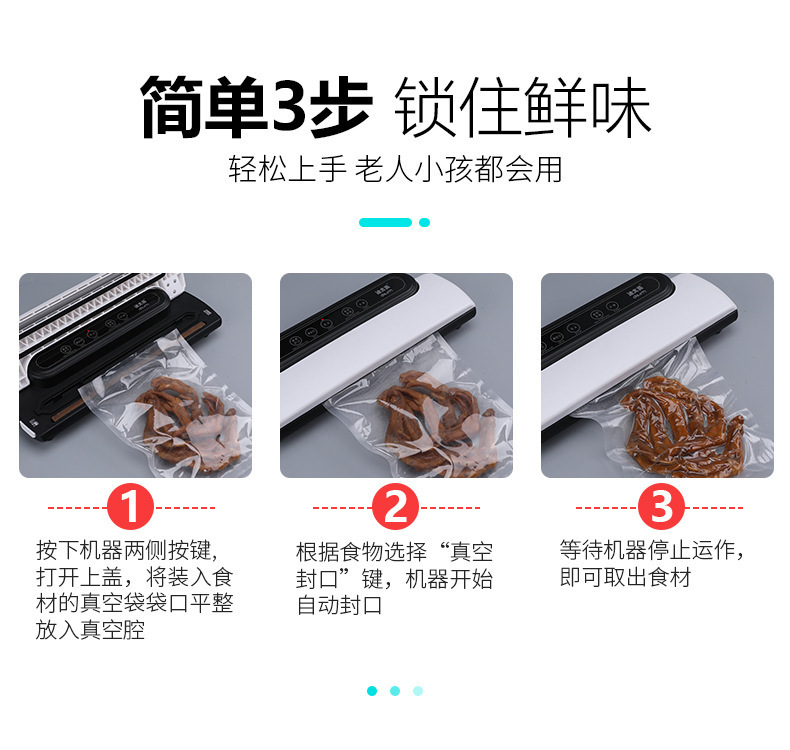 简单3步 锁住鲜味

轻松上手 老人小孩都会用

1

按下机器两侧按键，打开上盖，将装入食材的真空袋袋口平整放入真空腔

2

根据食物选择“真空封口”键，机器开始自动封口

3

等待机器停止运作，即可取出食材