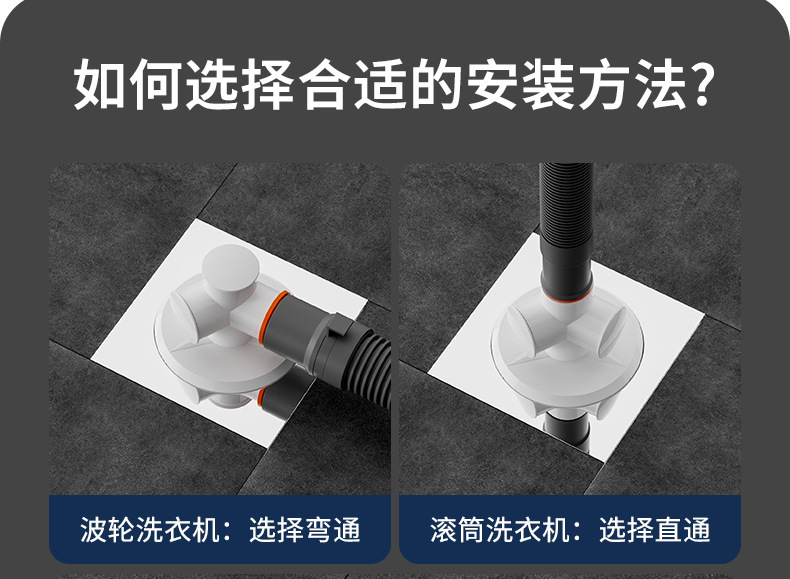 如何选择合适的安装方法?

波轮洗衣机：选择弯通

滚筒洗衣机：选择直通