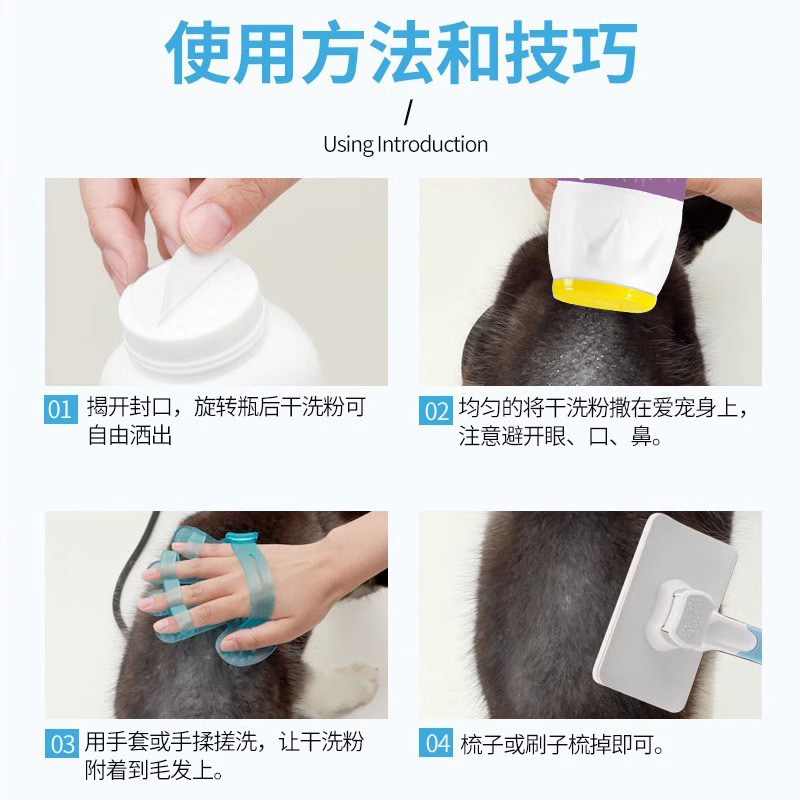 使用方法和技巧

/

Using Introduction

01 揭开封口，旋转瓶后干洗粉可自由洒出

02 均匀的将干洗粉撒在爱宠身上，注意避开眼、口、鼻。

03 用手套或手揉搓洗，让干洗粉附着到毛发上。

04 梳子或刷子梳掉即可。