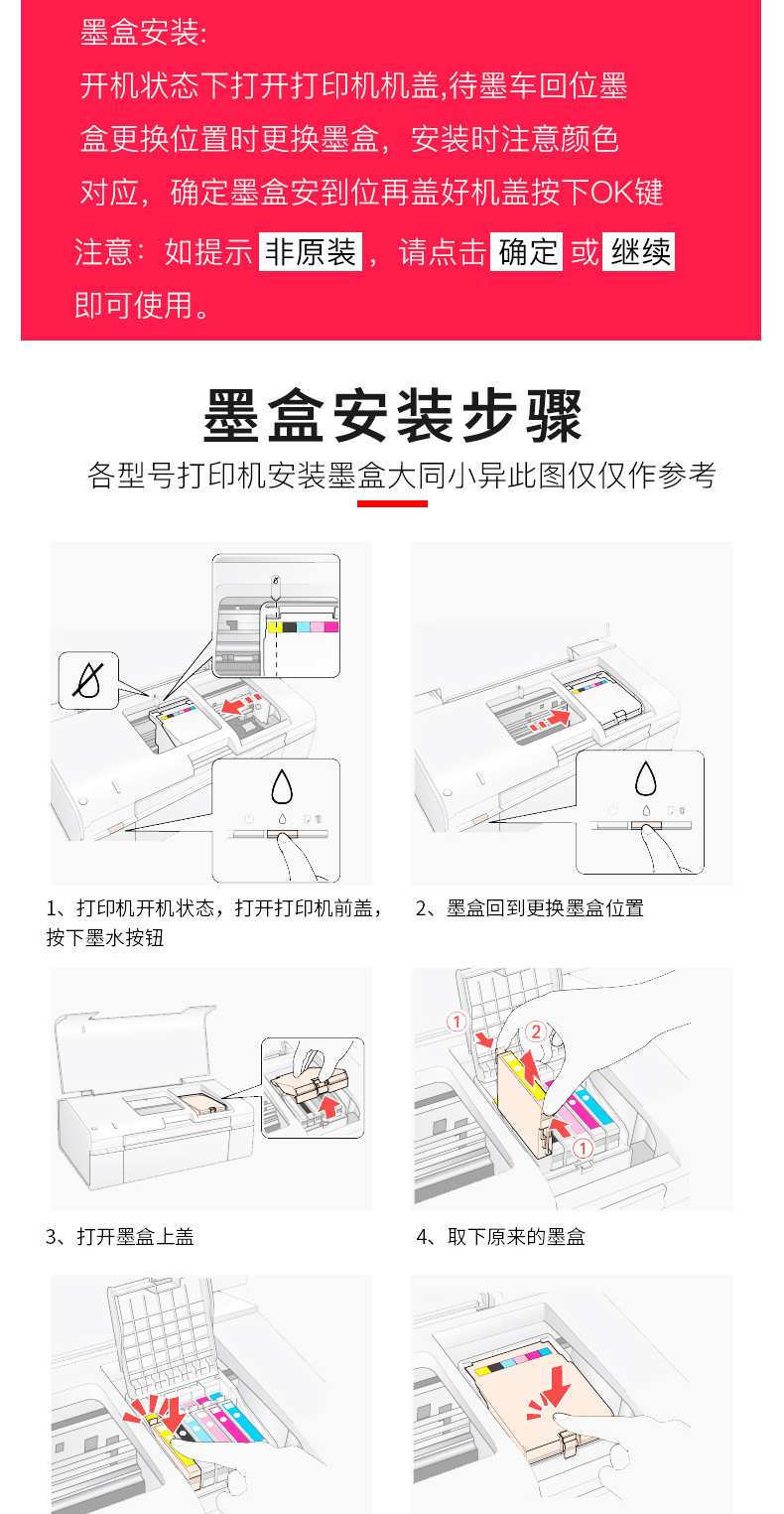 墨盒安装:

开机状态下打开打印机机盖,待墨车回位墨盒更换位置时更换墨盒，安装时注意颜色对应，确定墨盒安到位再盖好机盖按下OK键

注意：如提示 非原装，请点击 确定 或 继续 即可使用。

墨盒安装步骤

各型号打印机安装墨盒大同小异此图仅仅作参考

1、打印机开机状态，打开打印机前盖，按下墨水按钮

2、墨盒回到更换墨盒位置

3、打开墨盒上盖

①
②
①

4、取下原来的墨盒