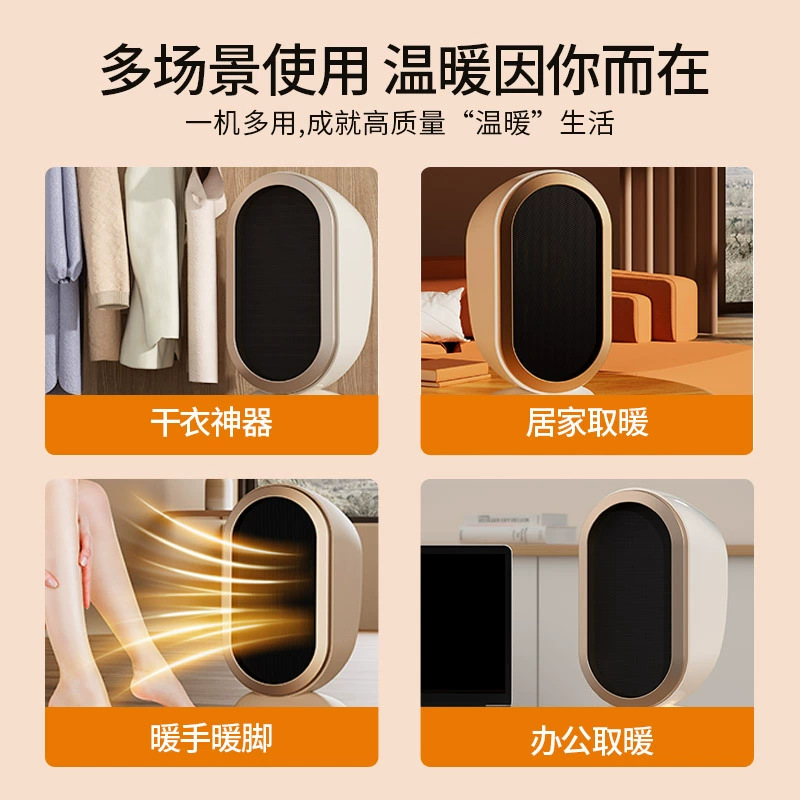 多场景使用 温暖因你而在

一机多用,成就高质量“温暖”生活

干衣神器

居家取暖

暖手暖脚

办公取暖