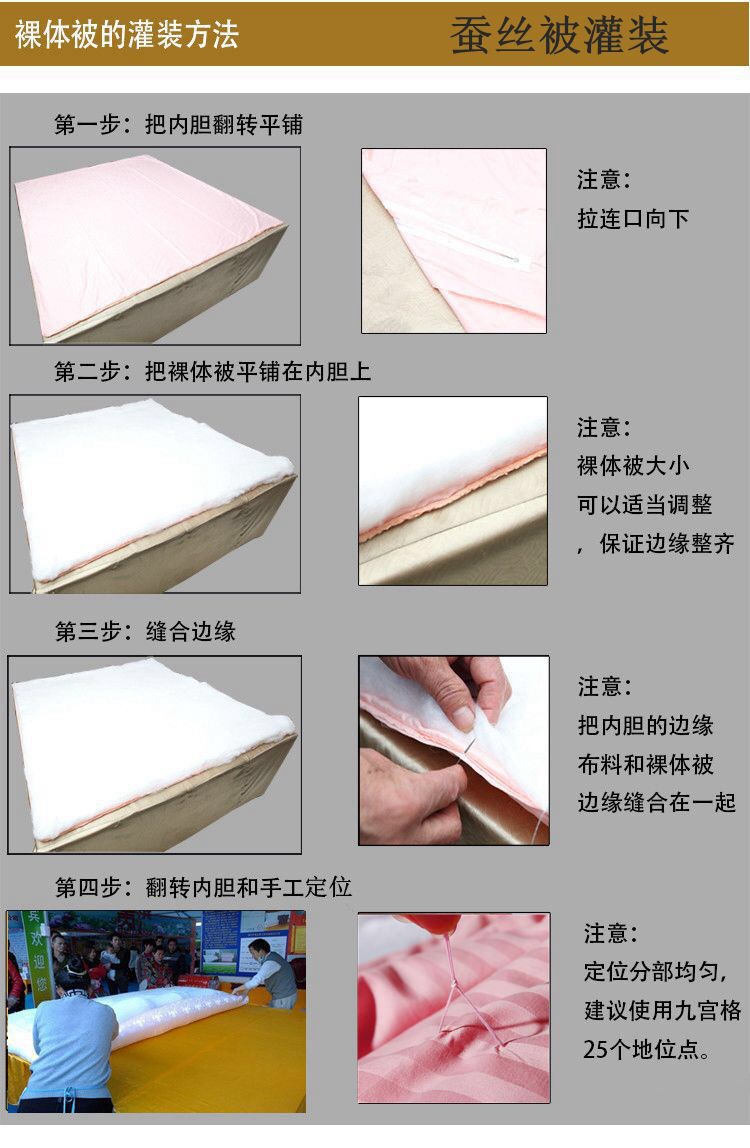 裸体被的灌装方法

蚕丝被灌装

第一步：把内胆翻转平铺

注意：
拉连口向下

第二步：把裸体被平铺在内胆上

注意：
裸体被大小
可以适当调整
，保证边缘整齐

第三步：缝合边缘

注意：
把内胆的边缘
布料和裸体被
边缘缝合在一起

第四步：翻转内胆和手工定位

欢迎您

注意：
定位分部均匀，
建议使用九宫格
25个地位点。