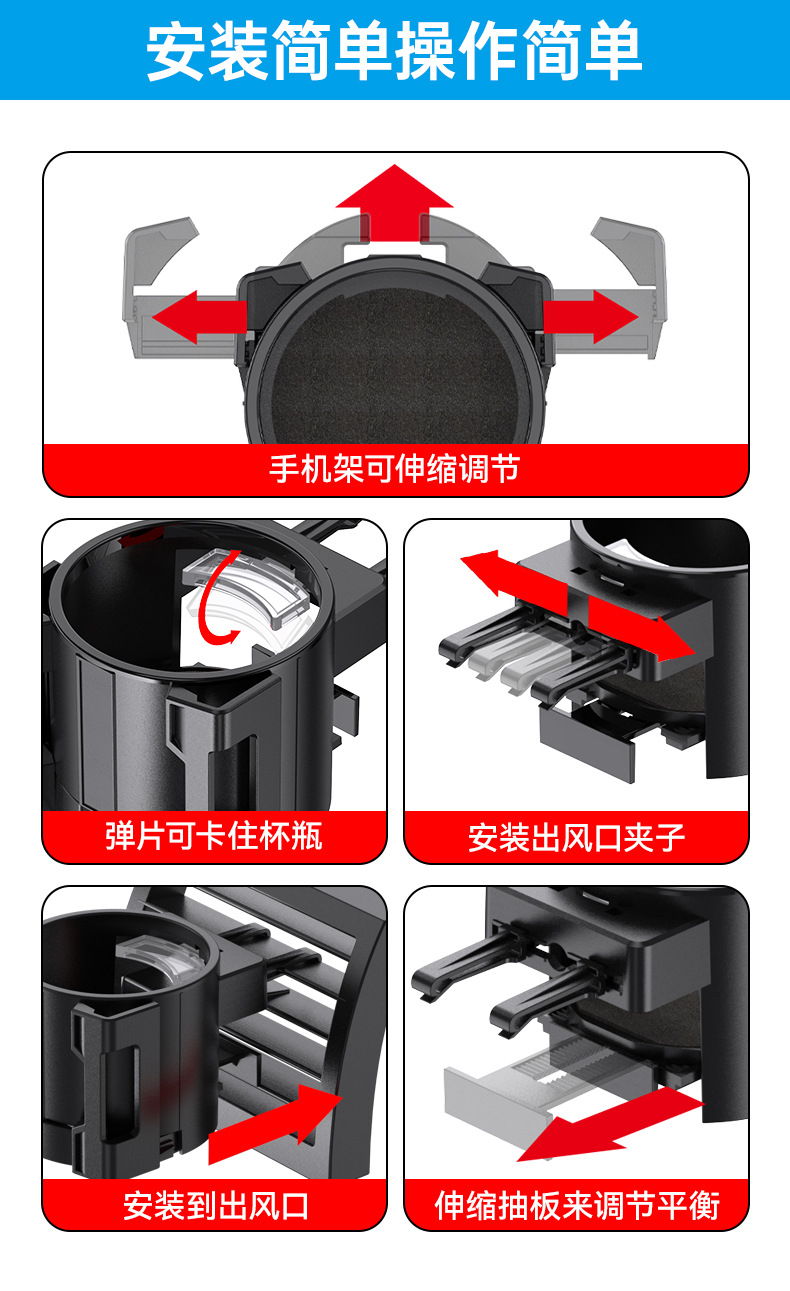 安装简单操作简单

手机架可伸缩调节

弹片可卡住杯瓶

安装出风口夹子

安装到出风口

伸缩抽板来调节平衡