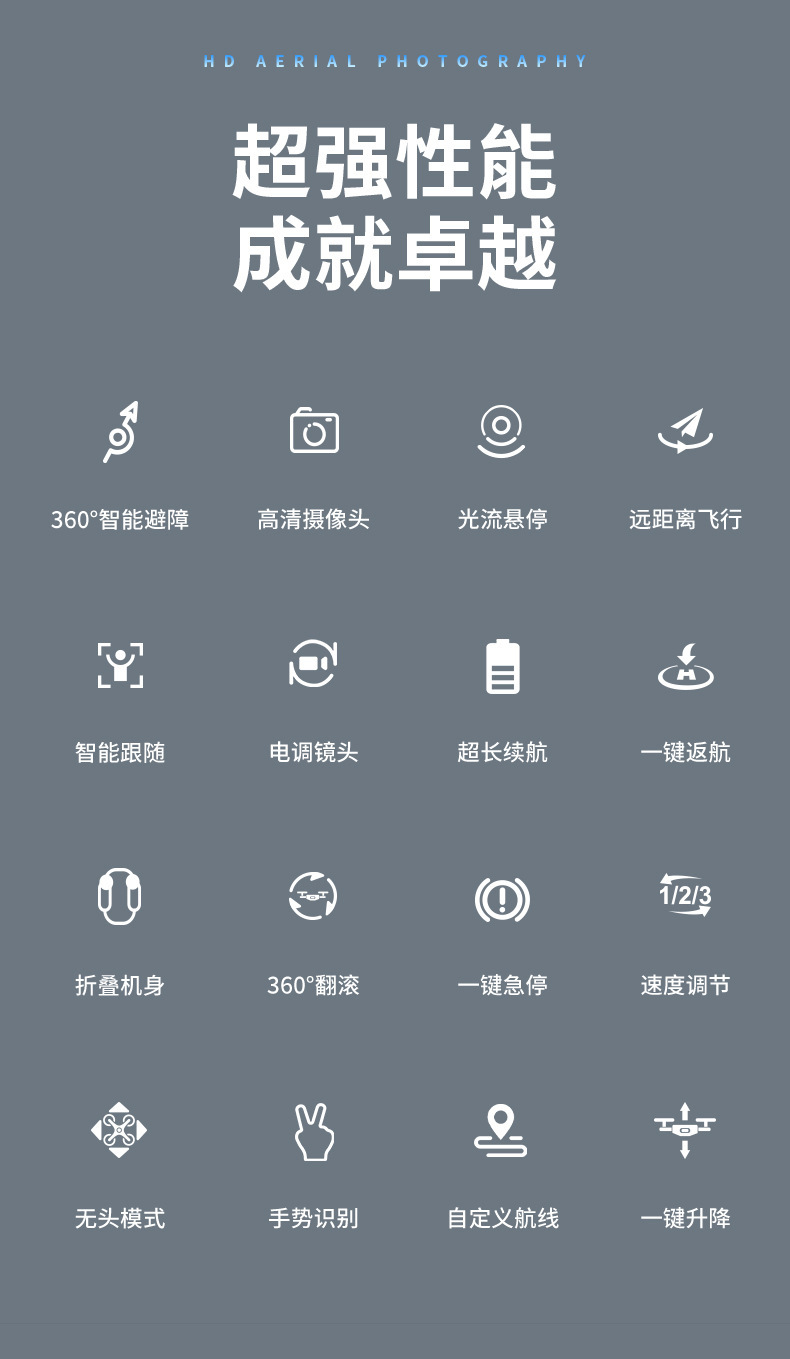 HD AERIAL PHOTOGRAPHY

超强性能
成就卓越

360°智能避障

高清摄像头

光流悬停

远距离飞行

智能跟随

电调镜头

超长续航

一键返航

折叠机身

360°翻滚

一键急停

1/2/3
速度调节

无头模式

手势识别

自定义航线

一键升降