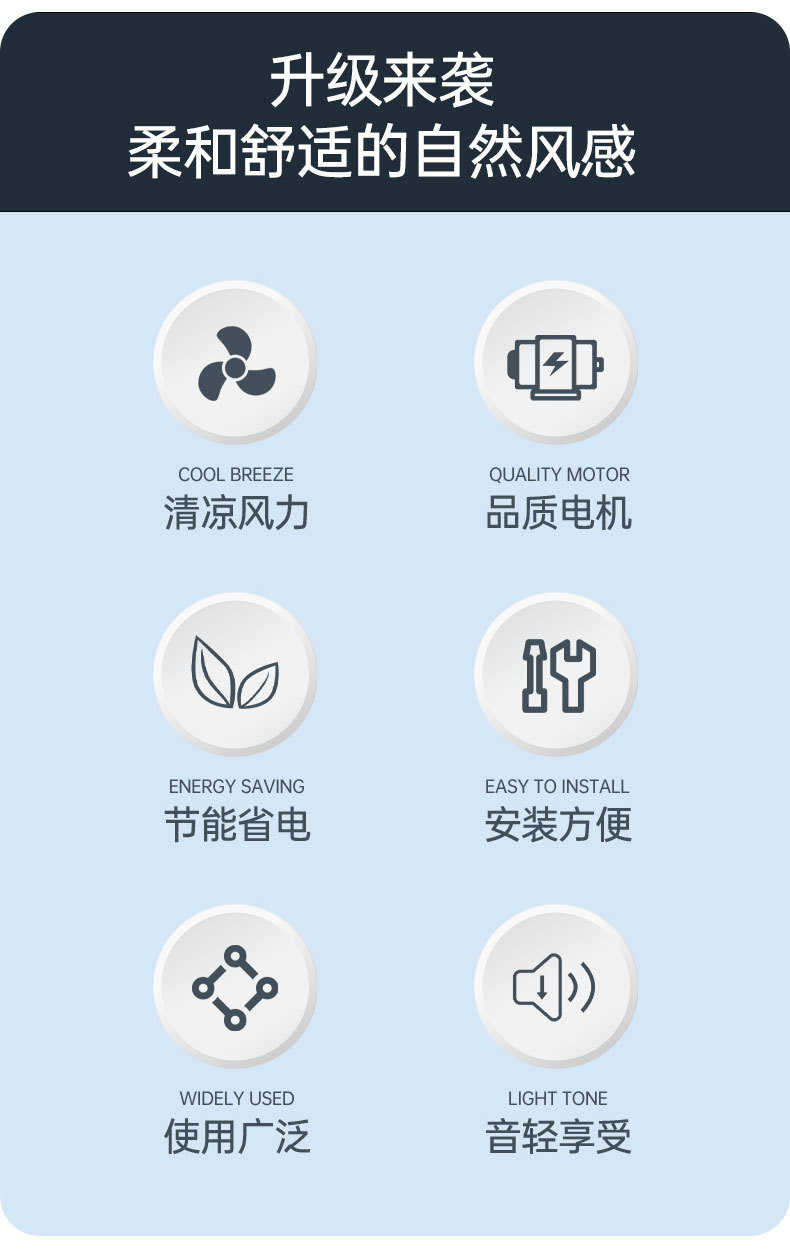 升级来袭
柔和舒适的自然风感

COOL BREEZE
清凉风力

QUALITY MOTOR
品质电机

ENERGY SAVING
节能省电

EASY TO INSTALL
安装方便

WIDELY USED
使用广泛

LIGHT TONE
音轻享受