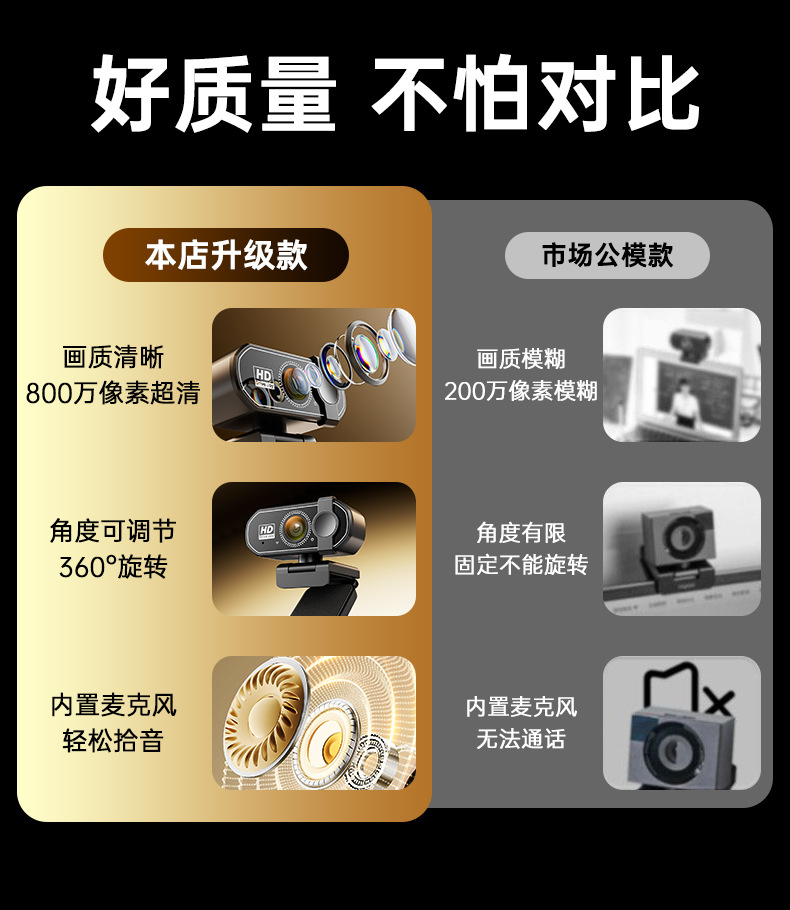 好质量 不怕对比

本店升级款

画质清晰
800万像素超清

HD

角度可调节
360°旋转

HD

内置麦克风
轻松拾音

市场公模款

画质模糊
200万像素模糊

角度有限
固定不能旋转

内置麦克风
无法通话