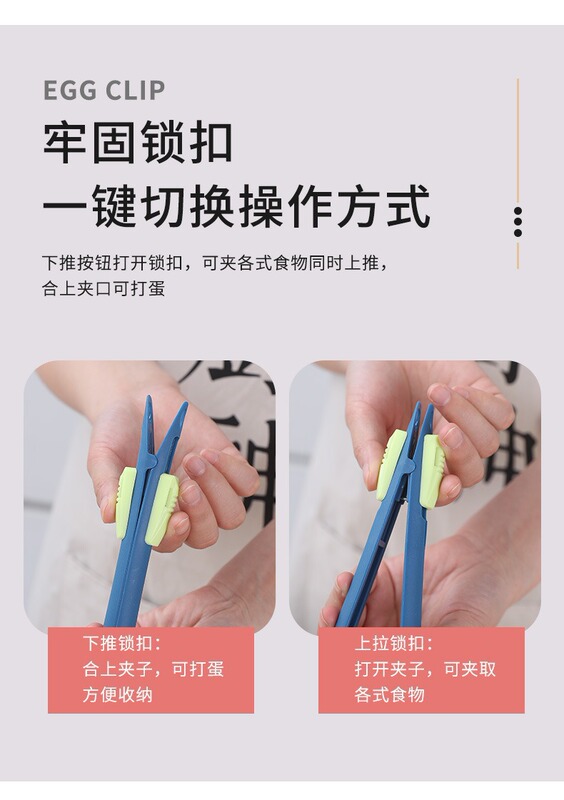 EGG CLIP

牢固锁扣
一键切换操作方式

下推按钮打开锁扣，可夹各式食物同时上推，合上夹口可打蛋

下推锁扣：
合上夹子，可打蛋
方便收纳

上拉锁扣：
打开夹子，可夹取
各式食物