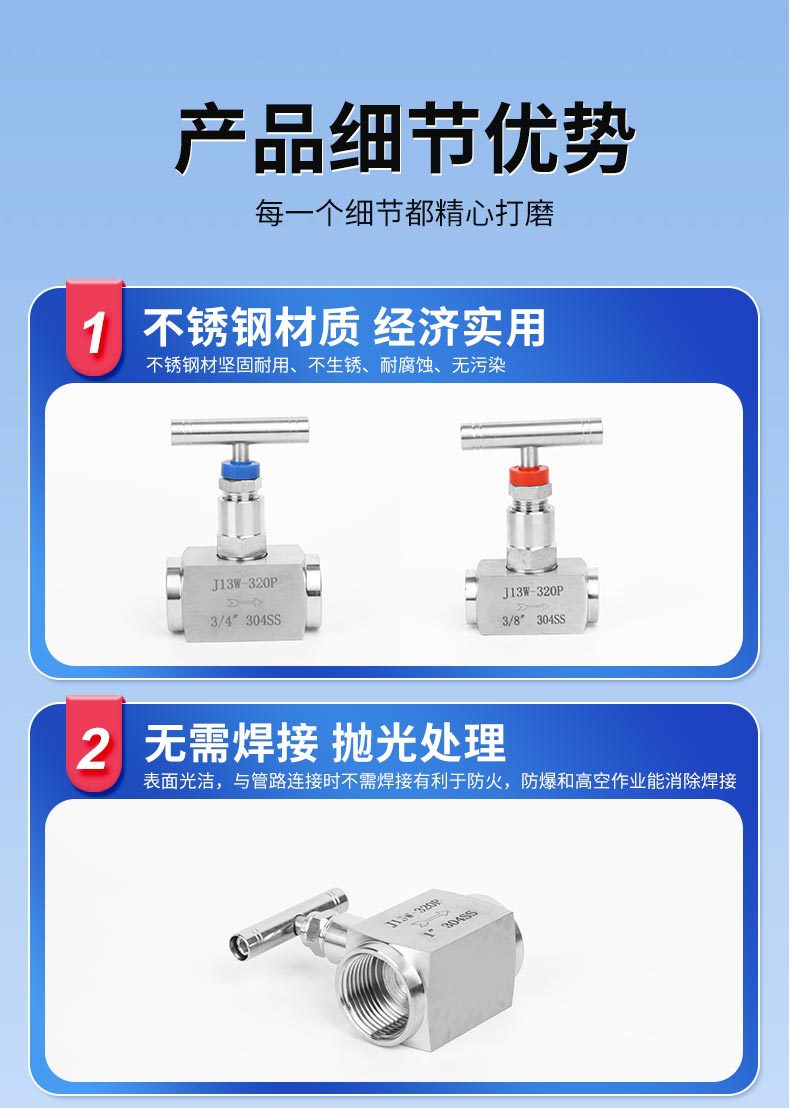 产品细节优势

每一个细节都精心打磨

1 不锈钢材质 经济实用

不锈钢材坚固耐用、不生锈、耐腐蚀、无污染

J13W-320P
3/4" 304SS

J13W-320P
3/8" 304SS

2 无需焊接 抛光处理

表面光洁，与管路连接时不需焊接有利于防火，防爆和高空作业能消除焊接

J13W-320P
1" 304SS