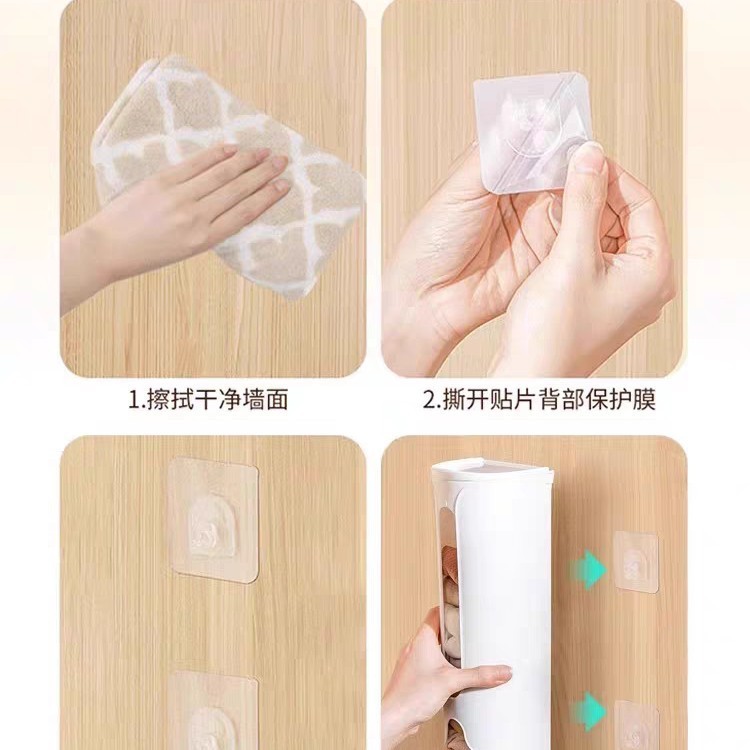 1.擦拭干净墙面

2.撕开贴片背部保护膜