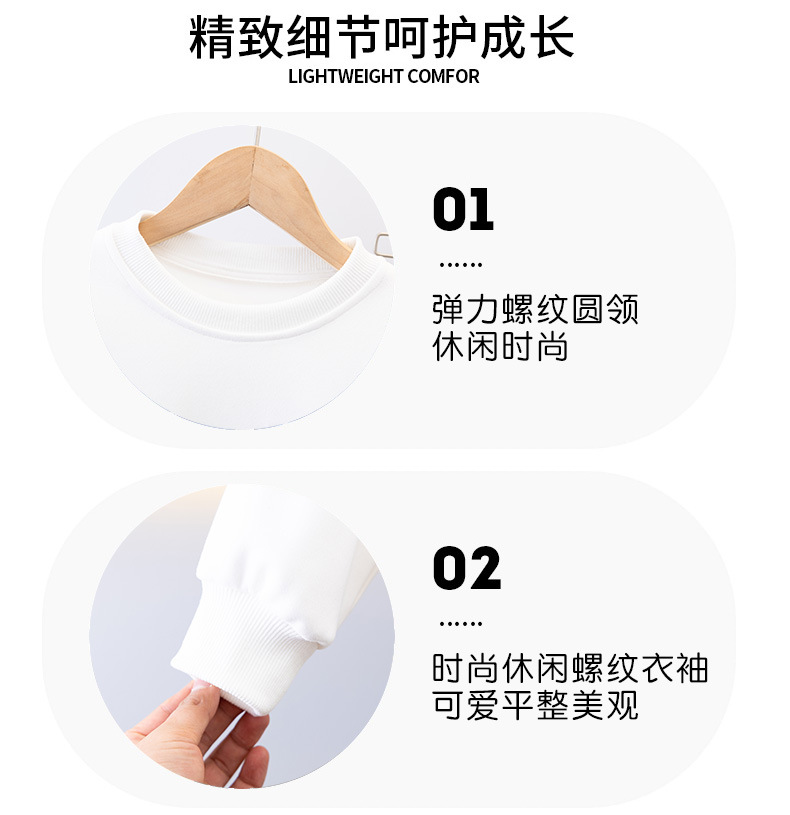 精致细节呵护成长
LIGHTWEIGHT COMFOR

01
......
弹力螺纹圆领
休闲时尚

02
......
时尚休闲螺纹衣袖
可爱平整美观