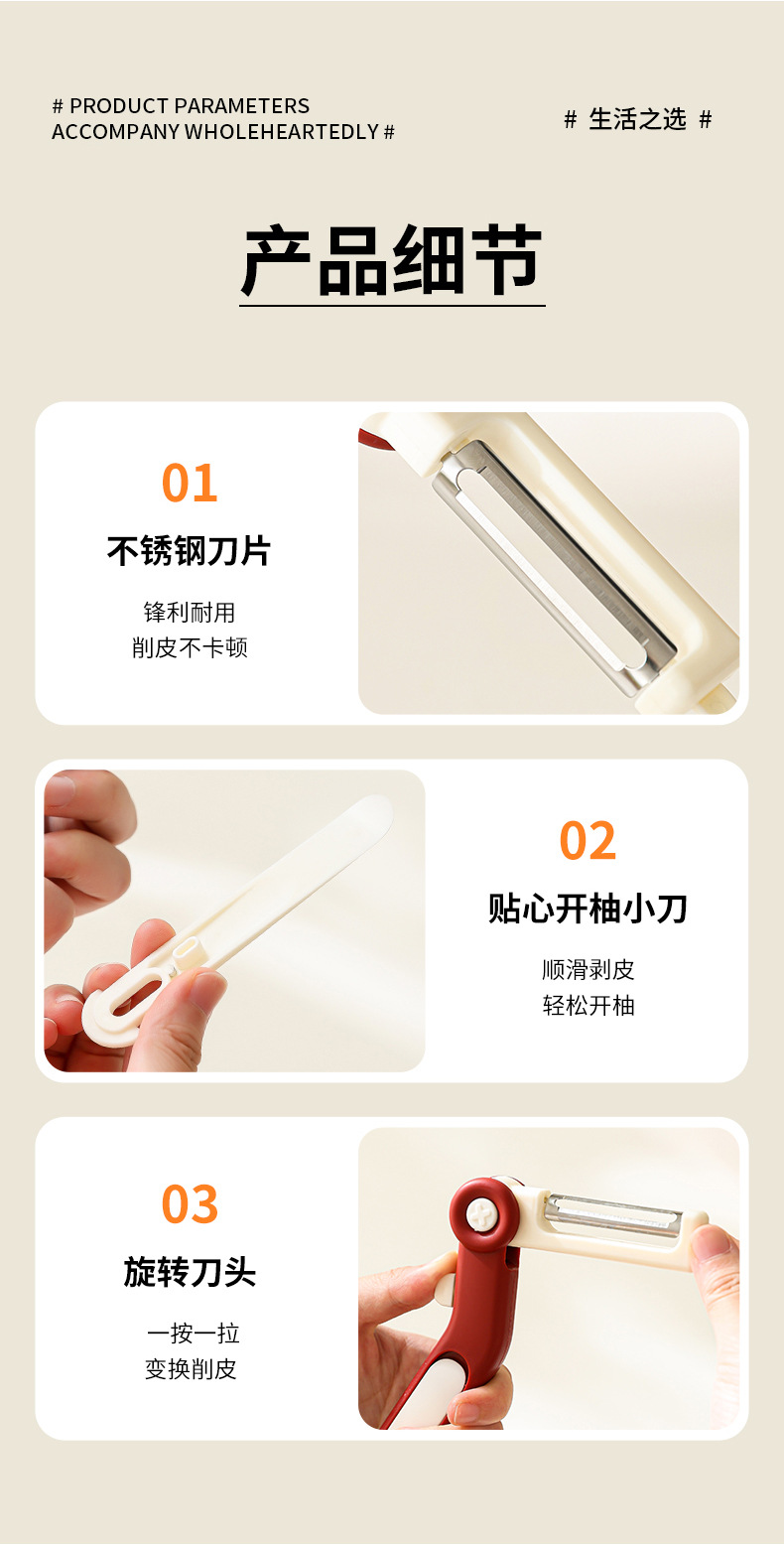 # PRODUCT PARAMETERS
ACCOMPANY WHOLEHEARTEDLY #

# 生活之选 #

产品细节

01
不锈钢刀片
锋利耐用
削皮不卡顿

02
贴心开柚小刀
顺滑剥皮
轻松开柚

03
旋转刀头
一按一拉
变换削皮