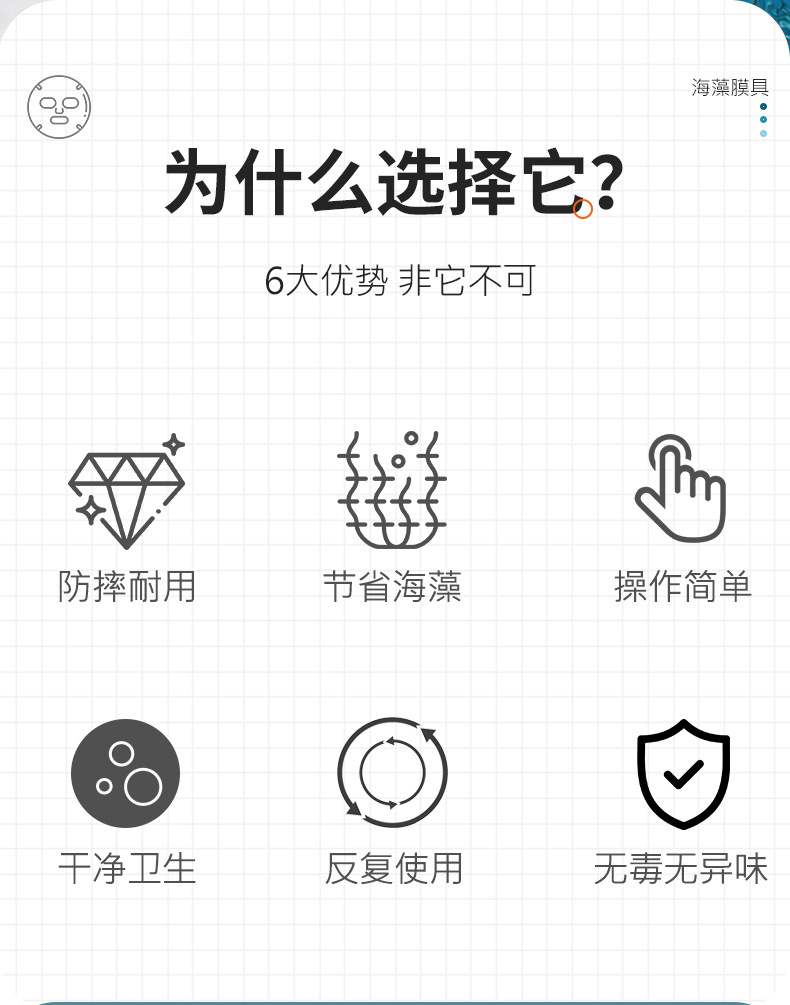 海藻膜具

为什么选择它?

6大优势 非它不可

防摔耐用

节省海藻

操作简单

干净卫生

反复使用

无毒无异味