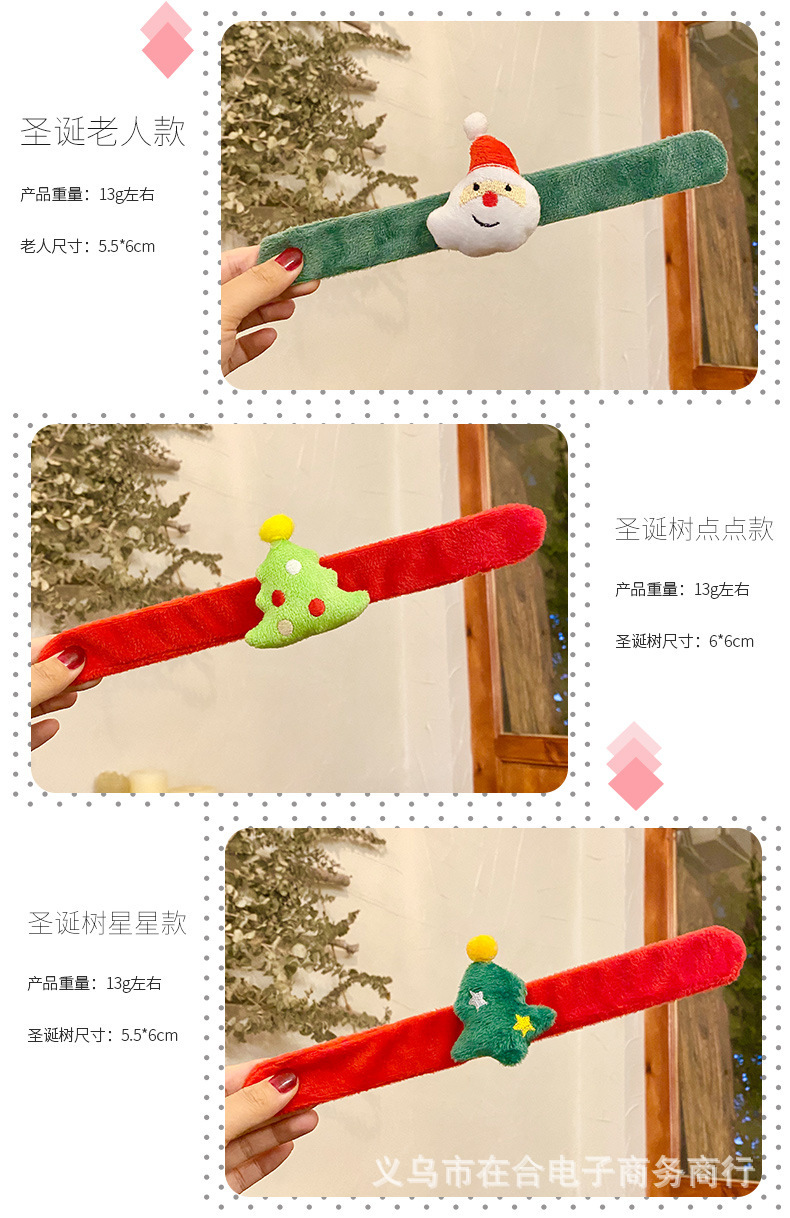 圣诞老人款

产品重量：13g左右

老人尺寸：5.5*6cm

圣诞树点点款

产品重量：13g左右

圣诞树尺寸：6*6cm

圣诞树星星款

产品重量：13g左右

圣诞树尺寸：5.5*6cm

义乌市在合电子商务商行