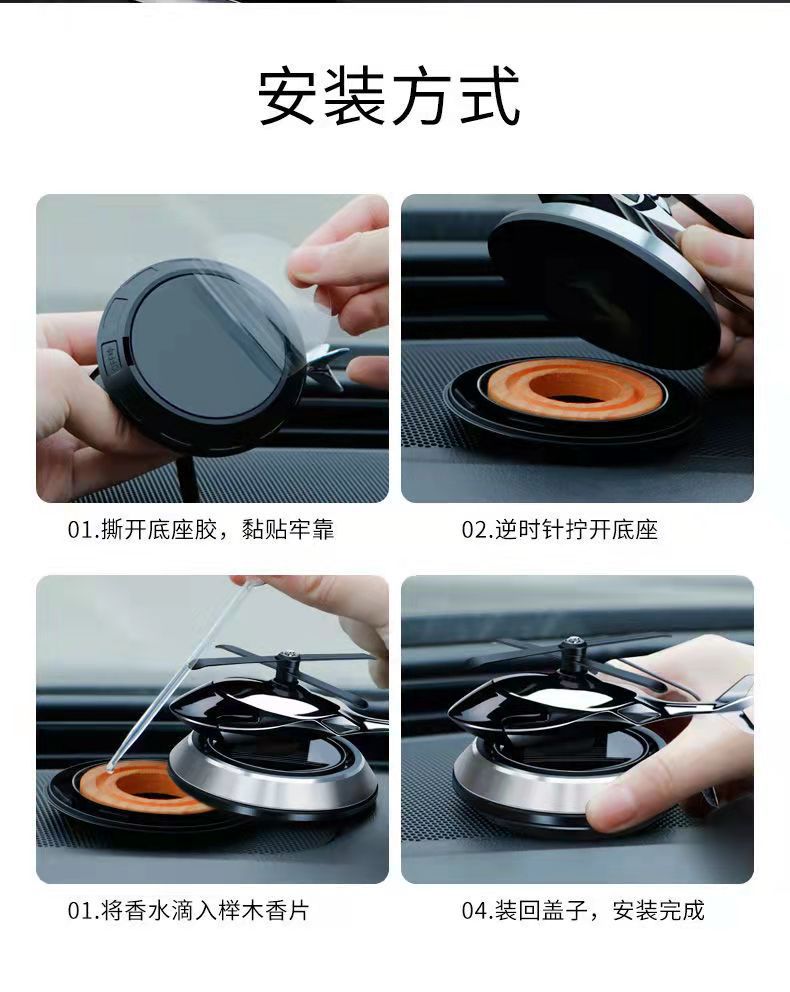 安装方式

01.撕开底座胶，黏贴牢靠

02.逆时针拧开底座

01.将香水滴入榉木香片

04.装回盖子，安装完成