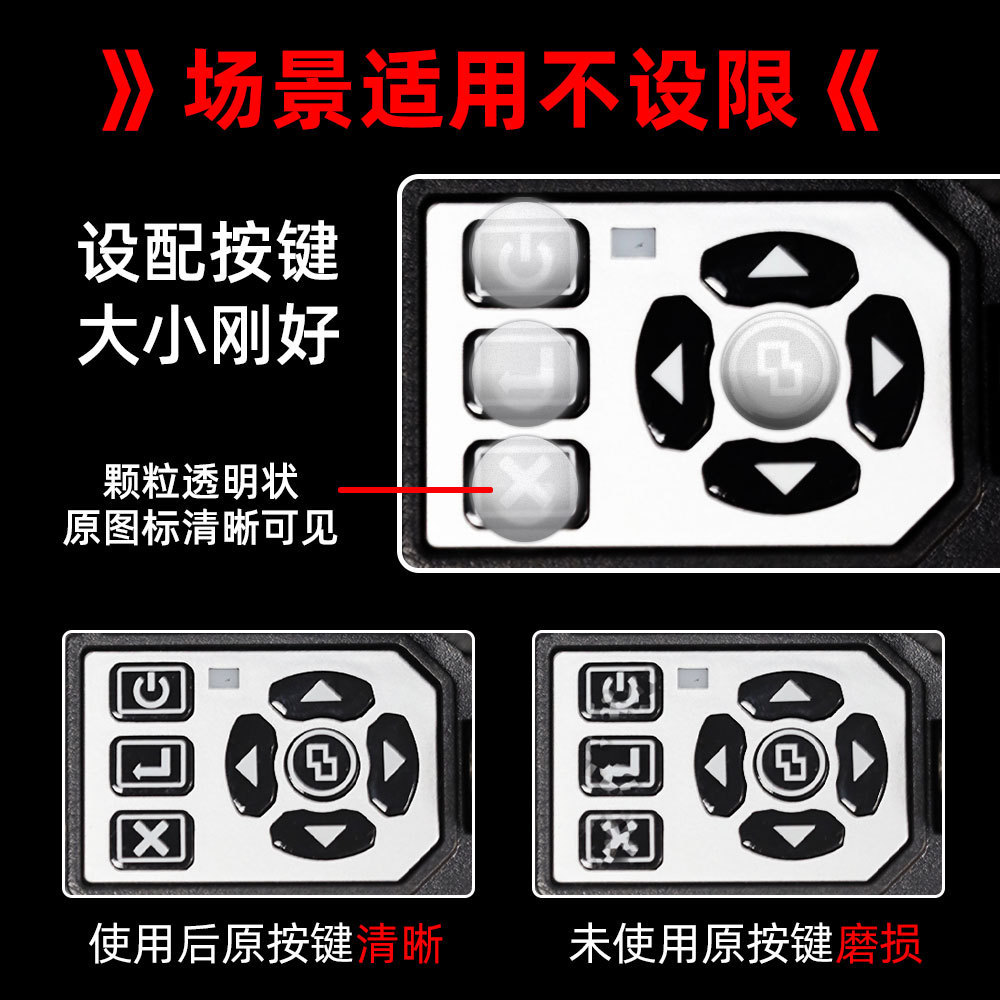 》场景适用不设限《

设配按键
大小刚好

颗粒透明状
原图标清晰可见

使用后原按键清晰

未使用原按键磨损