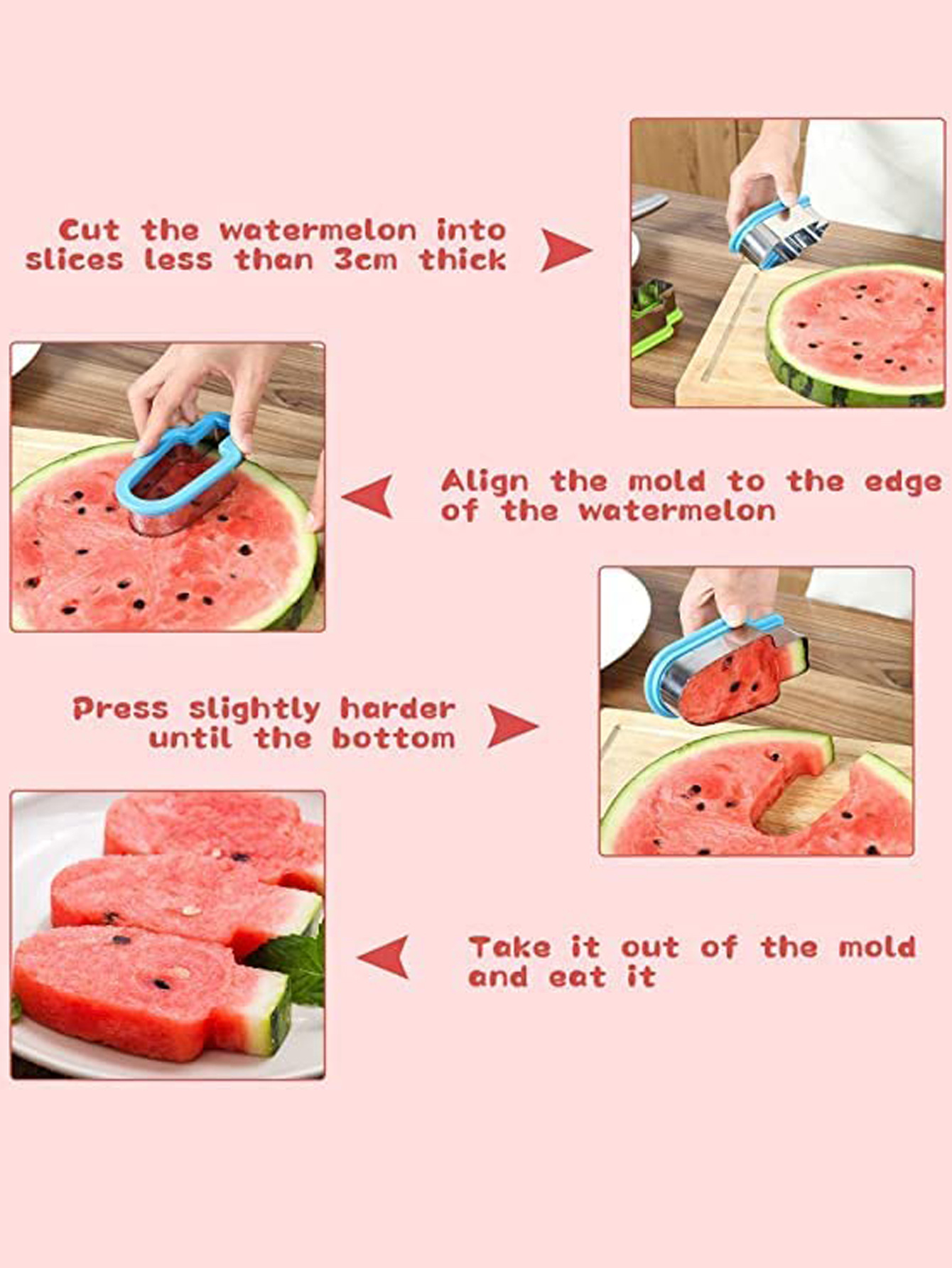 Cut the watermelon into slices less than 3cm thick

Align the mold to the edge of the watermelon

Press slightly harder until the bottom

Take it out of the mold and eat it