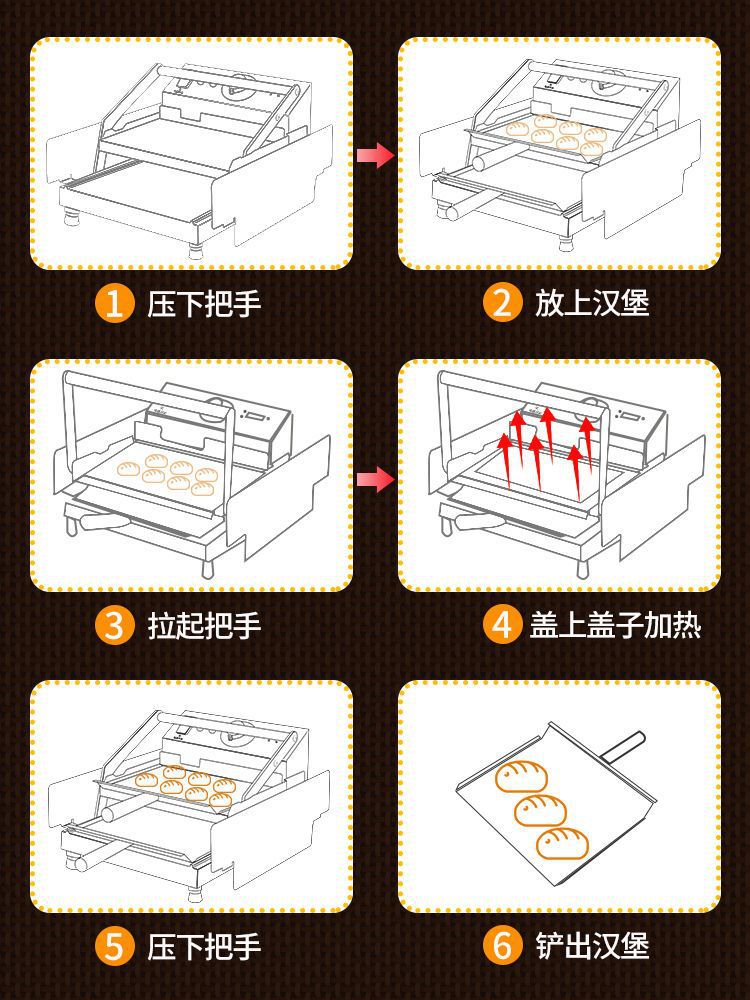 1 压下把手

2 放上汉堡

3 拉起把手

4 盖上盖子加热

5 压下把手

6 铲出汉堡