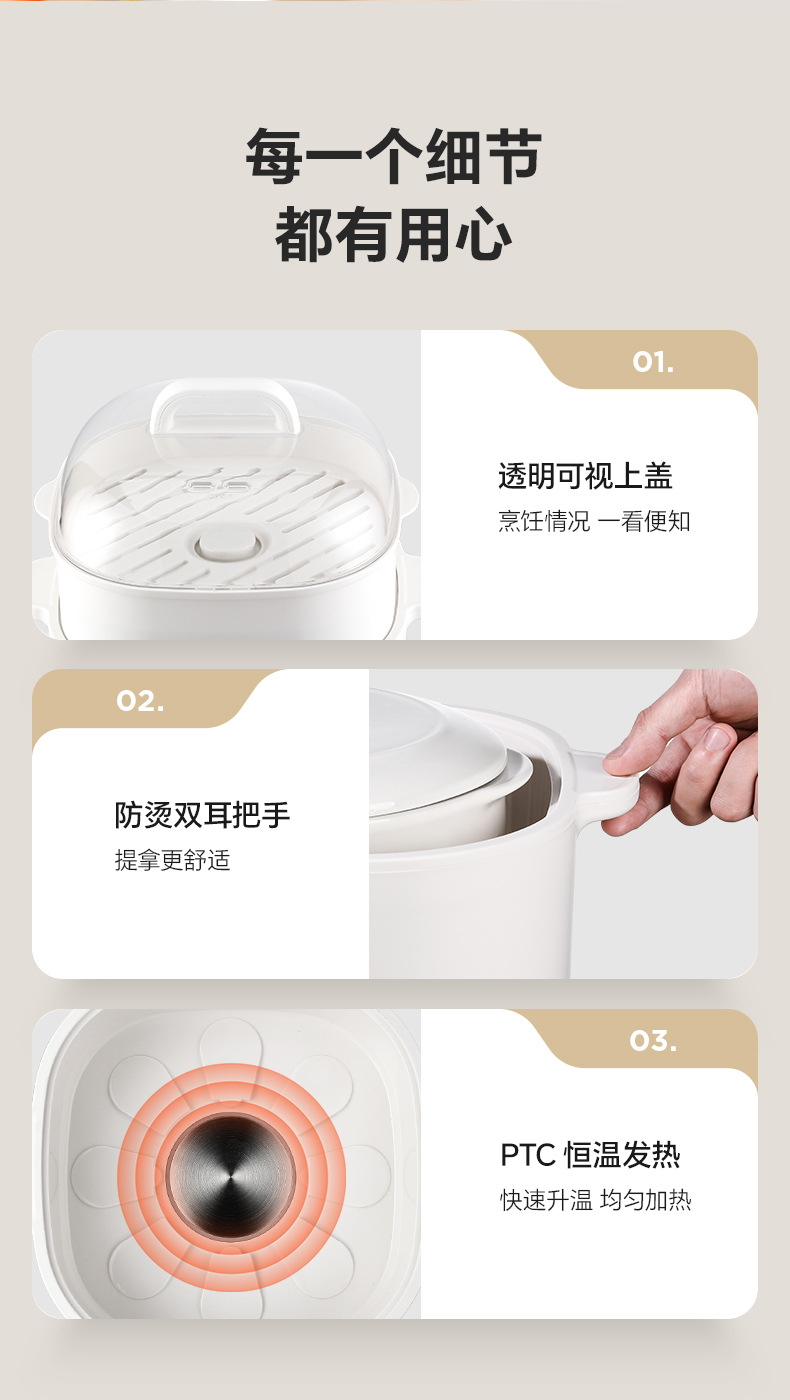 每一个细节
都有用心

01.

透明可视上盖

烹饪情况 一看便知

02.

防烫双耳把手

提拿更舒适

03.

PTC 恒温发热

快速升温 均匀加热