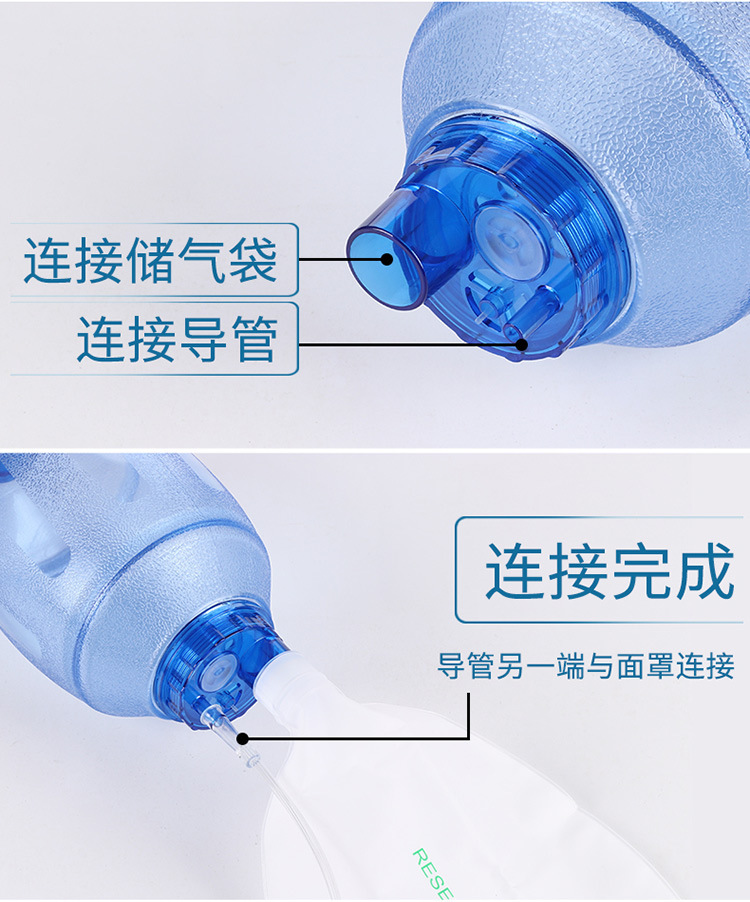 连接储气袋

连接导管

连接完成

导管另一端与面罩连接

RESE