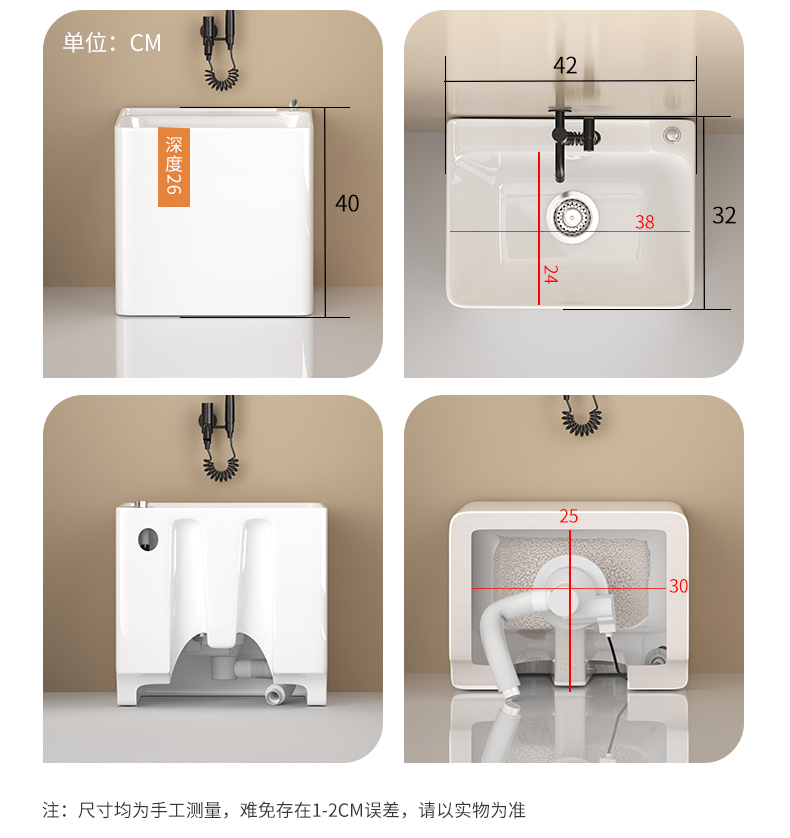 单位：CM

深度26

40

42

38

32

24

25

30

注：尺寸均为手工测量，难免存在1-2CM误差，请以实物为准