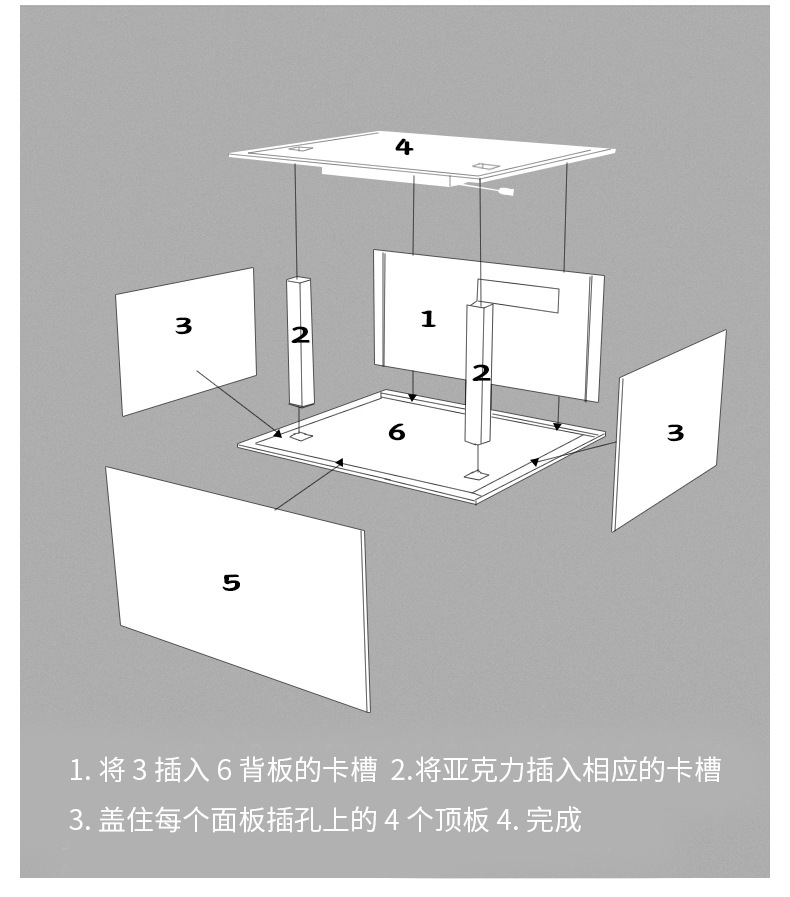 4

3

2

1

2

6

3

5

1. 将 3 插入 6 背板的卡槽 2.将亚克力插入相应的卡槽

3. 盖住每个面板插孔上的 4 个顶板 4. 完成