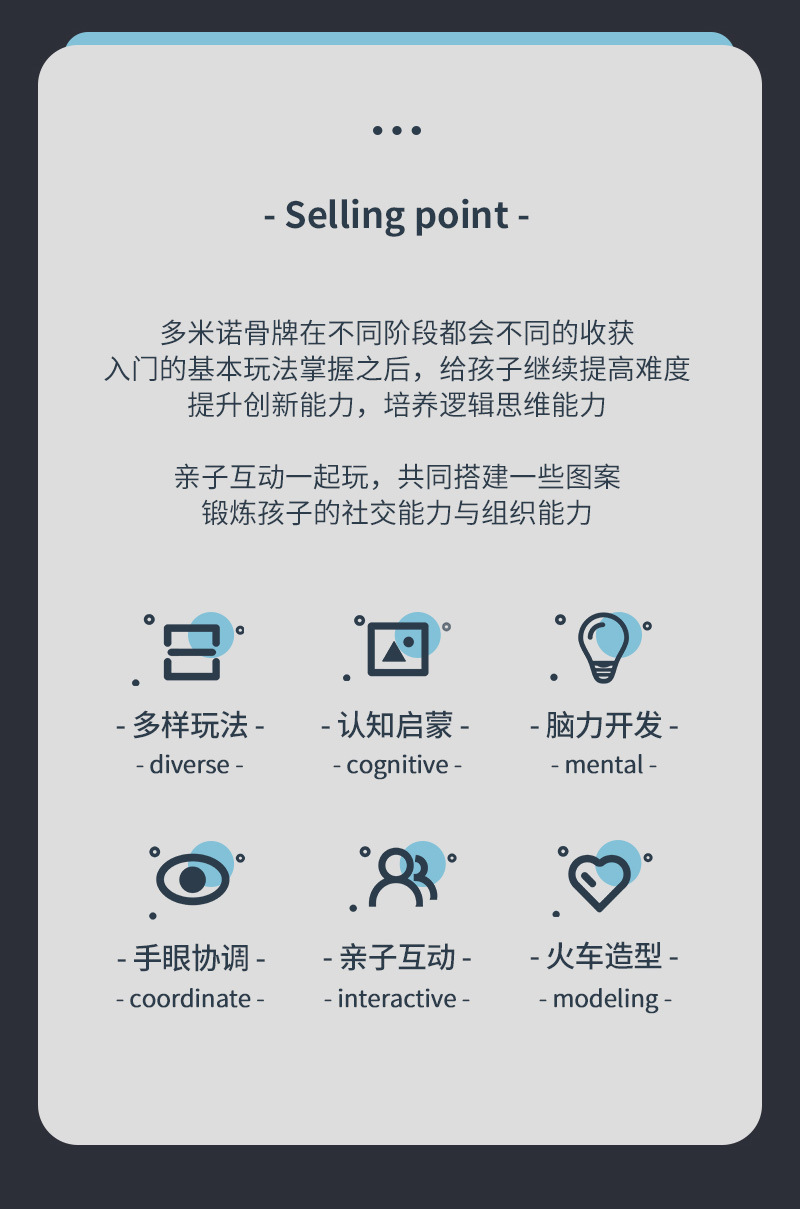 - Selling point -

多米诺骨牌在不同阶段都会不同的收获
入门的基本玩法掌握之后，给孩子继续提高难度
提升创新能力，培养逻辑思维能力

亲子互动一起玩，共同搭建一些图案
锻炼孩子的社交能力与组织能力

- 多样玩法 -
- diverse -

- 认知启蒙 -
- cognitive -

- 脑力开发 -
- mental -

- 手眼协调 -
- coordinate -

- 亲子互动 -
- interactive -

- 火车造型 -
- modeling -