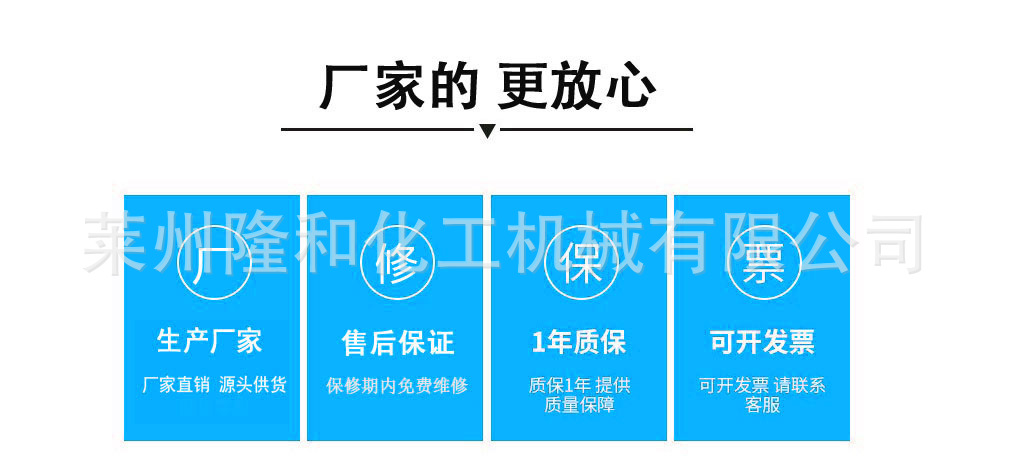 厂家的 更放心

厂

生产厂家

厂家直销 源头供货

修

售后保证

保修期内免费维修

保

1年质保

质保1年 提供质量保障

票

可开发票

可开发票 请联系客服

莱州隆和化工机械有限公司