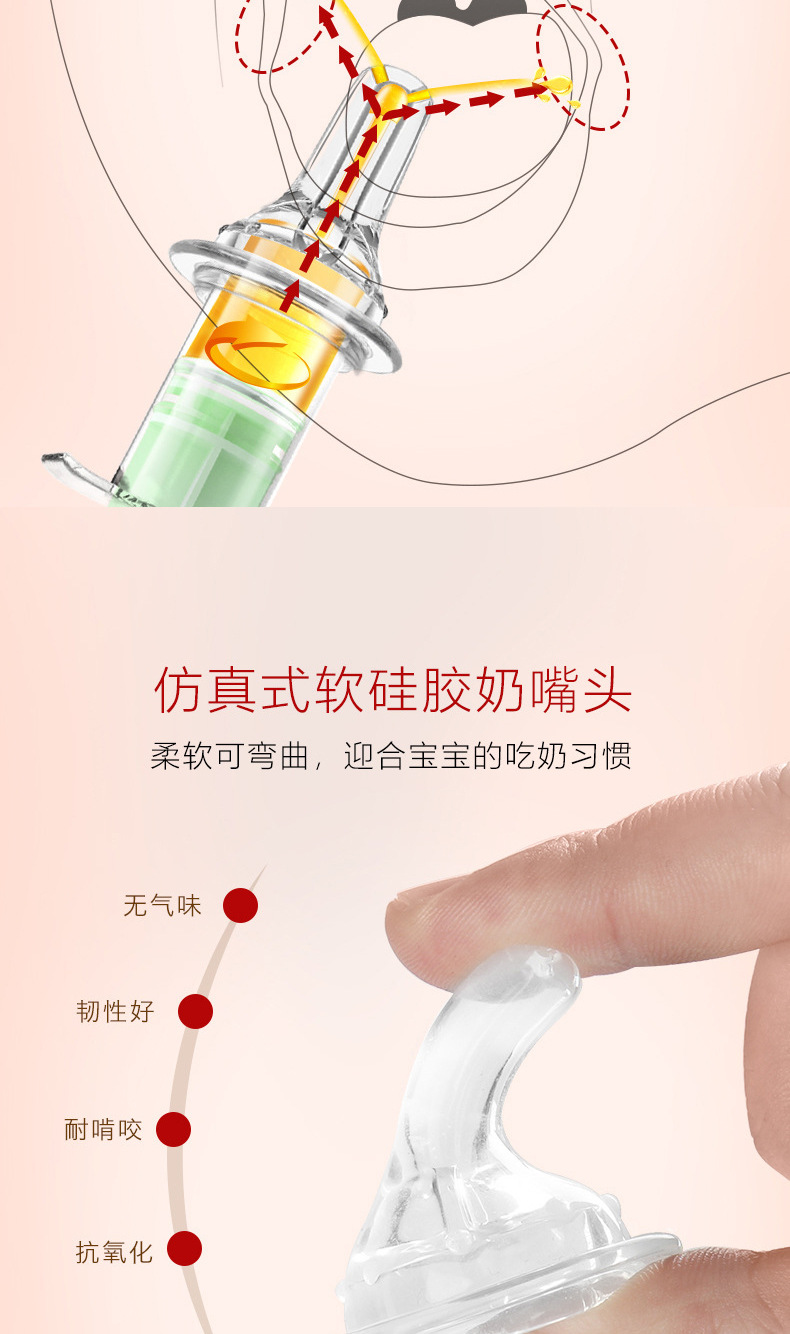 仿真式软硅胶奶嘴头

柔软可弯曲，迎合宝宝的吃奶习惯

无气味

韧性好

耐啃咬

抗氧化