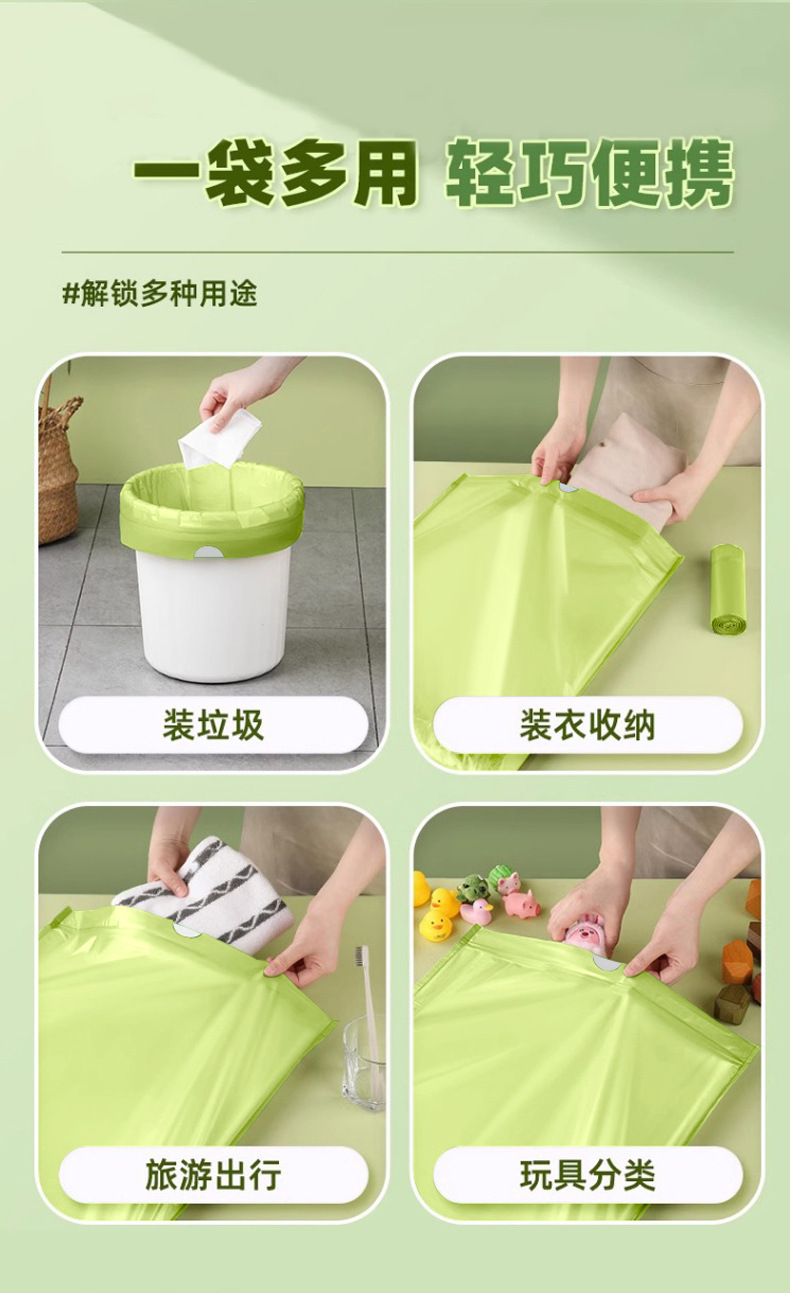 一袋多用 轻巧便携

#解锁多种用途

装垃圾

装衣收纳

旅游出行

玩具分类