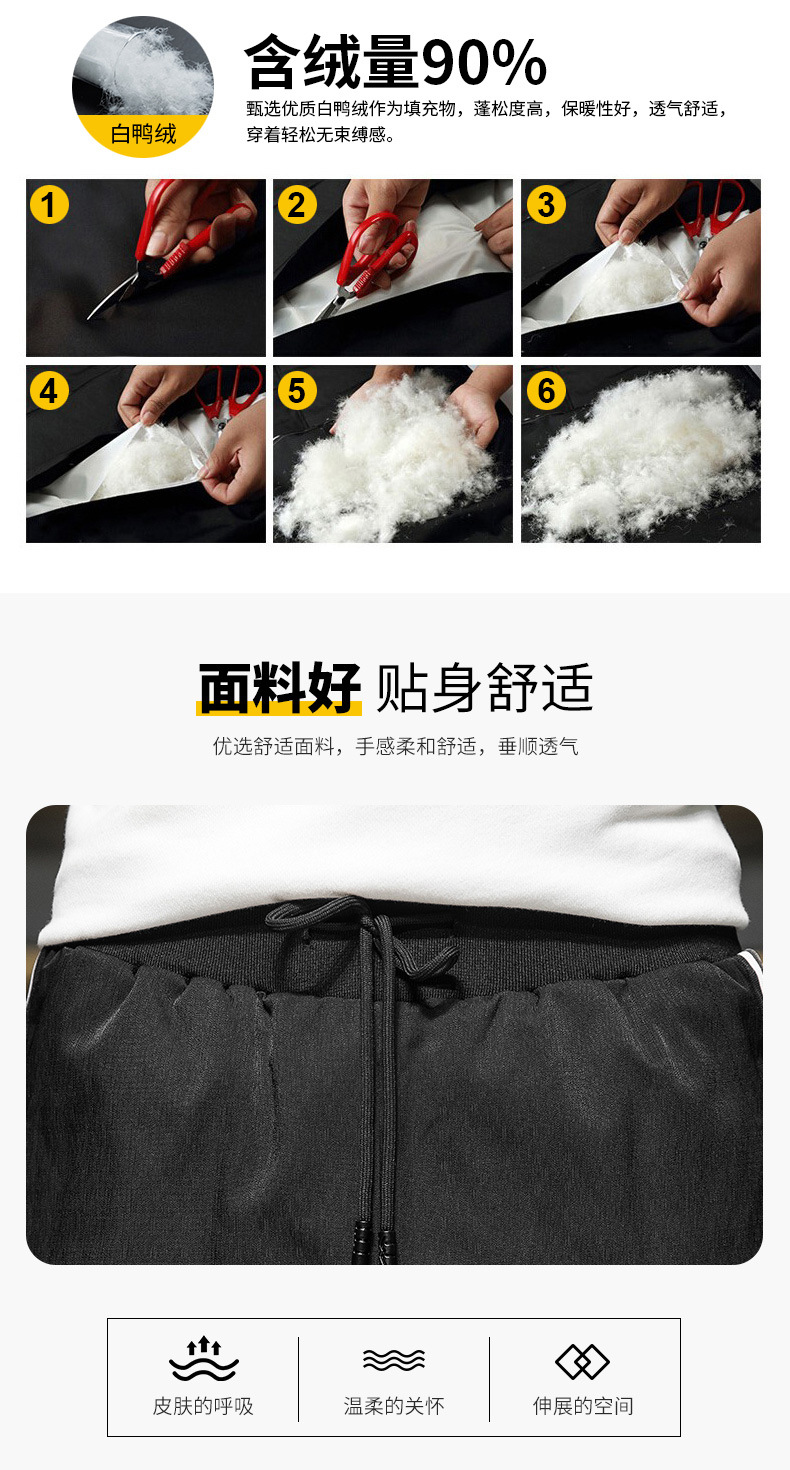 白鸭绒

含绒量90%

甄选优质白鸭绒作为填充物，蓬松度高，保暖性好，透气舒适，穿着轻松无束缚感。

1 2 3 4 5 6

面料好 贴身舒适

优选舒适面料，手感柔和舒适，垂顺透气

皮肤的呼吸

温柔的关怀

伸展的空间