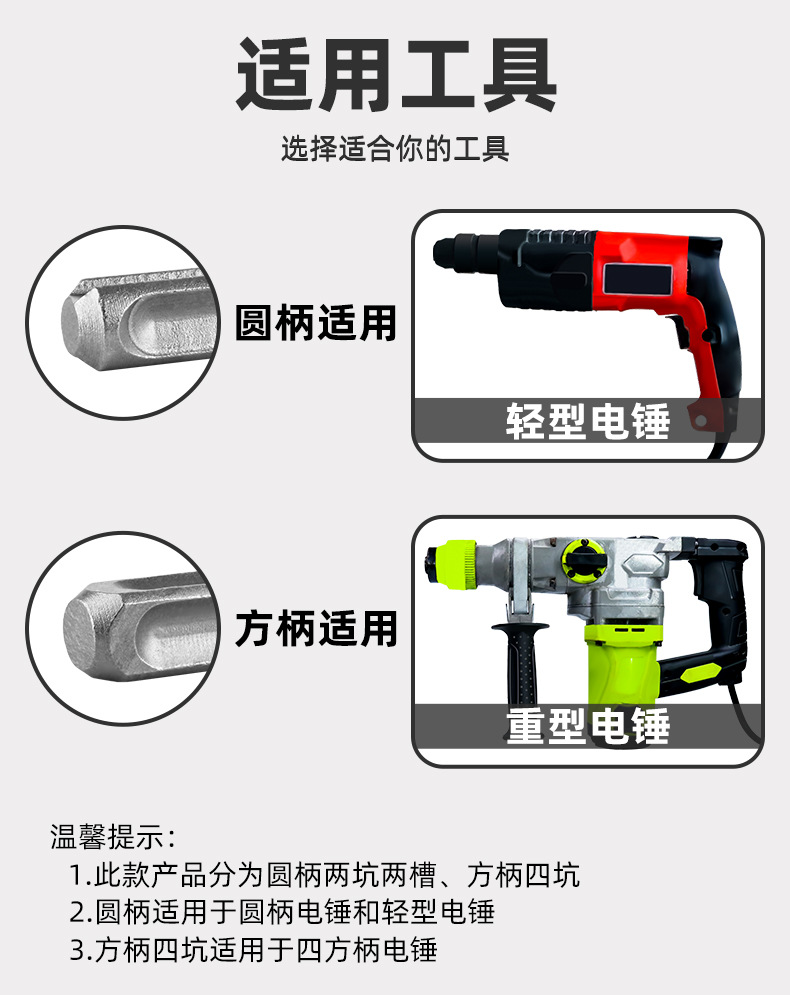 适用工具

选择适合你的工具

圆柄适用

轻型电锤

方柄适用

重型电锤

温馨提示：

1.此款产品分为圆柄两坑两槽、方柄四坑

2.圆柄适用于圆柄电锤和轻型电锤

3.方柄四坑适用于四方柄电锤