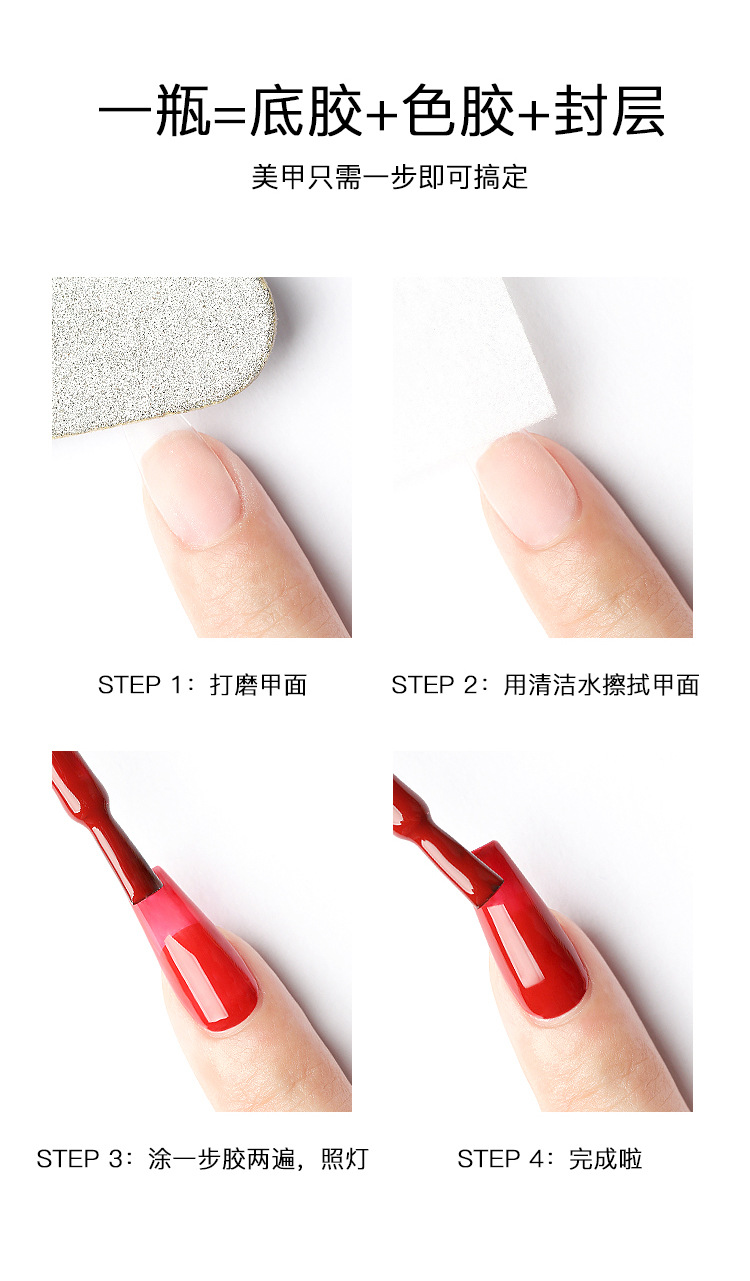 一瓶=底胶+色胶+封层
美甲只需一步即可搞定

STEP 1：打磨甲面

STEP 2：用清洁水擦拭甲面

STEP 3：涂一步胶两遍，照灯

STEP 4：完成啦