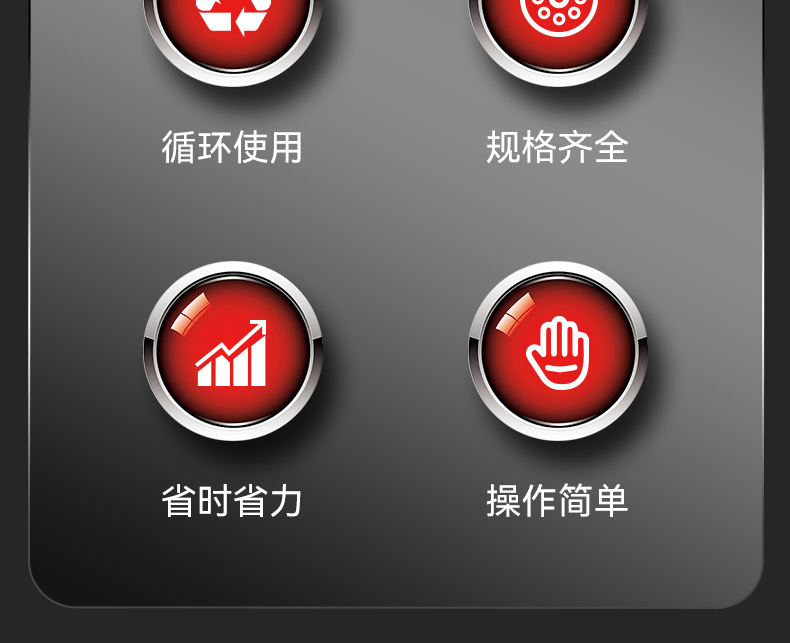 循环使用

规格齐全

省时省力

操作简单