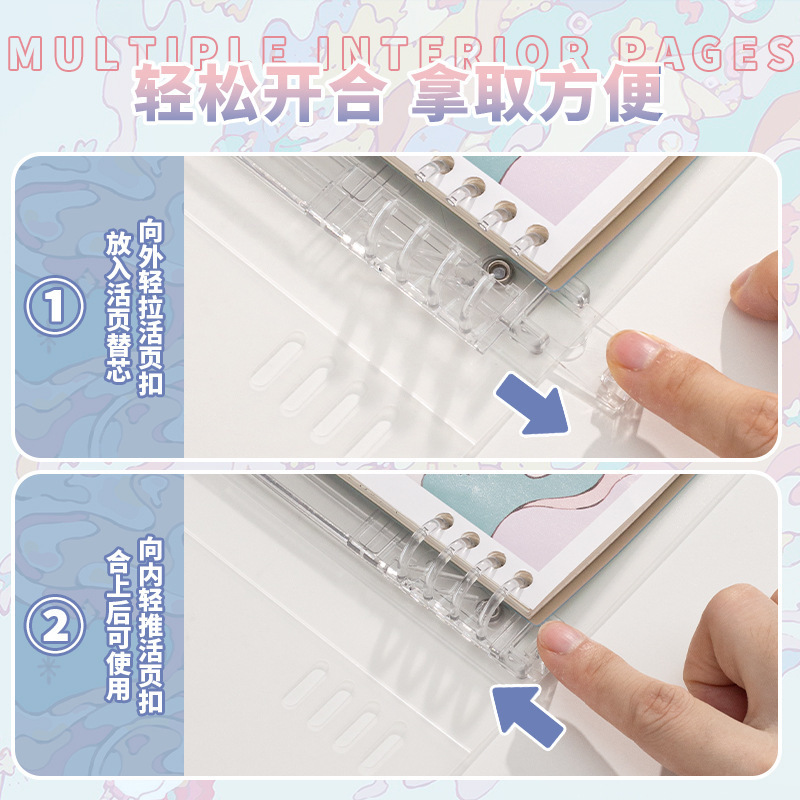 MULTIPLE INTERIOR PAGES
轻松开合 拿取方便

①
向外轻拉活页扣
放入活页替芯

②
向内轻推活页扣
合上后可使用