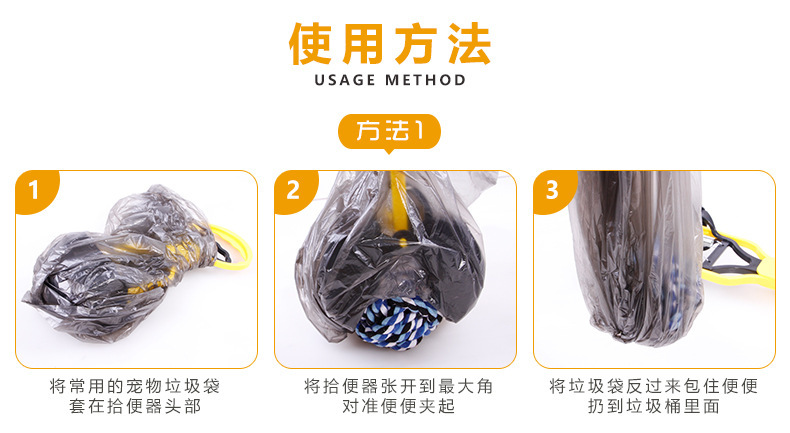 使用方法

USAGE METHOD

方法1

1

将常用的宠物垃圾袋套在拾便器头部

2

将拾便器张开到最大角对准便便夹起

3

将垃圾袋反过来包住便便扔到垃圾桶里面