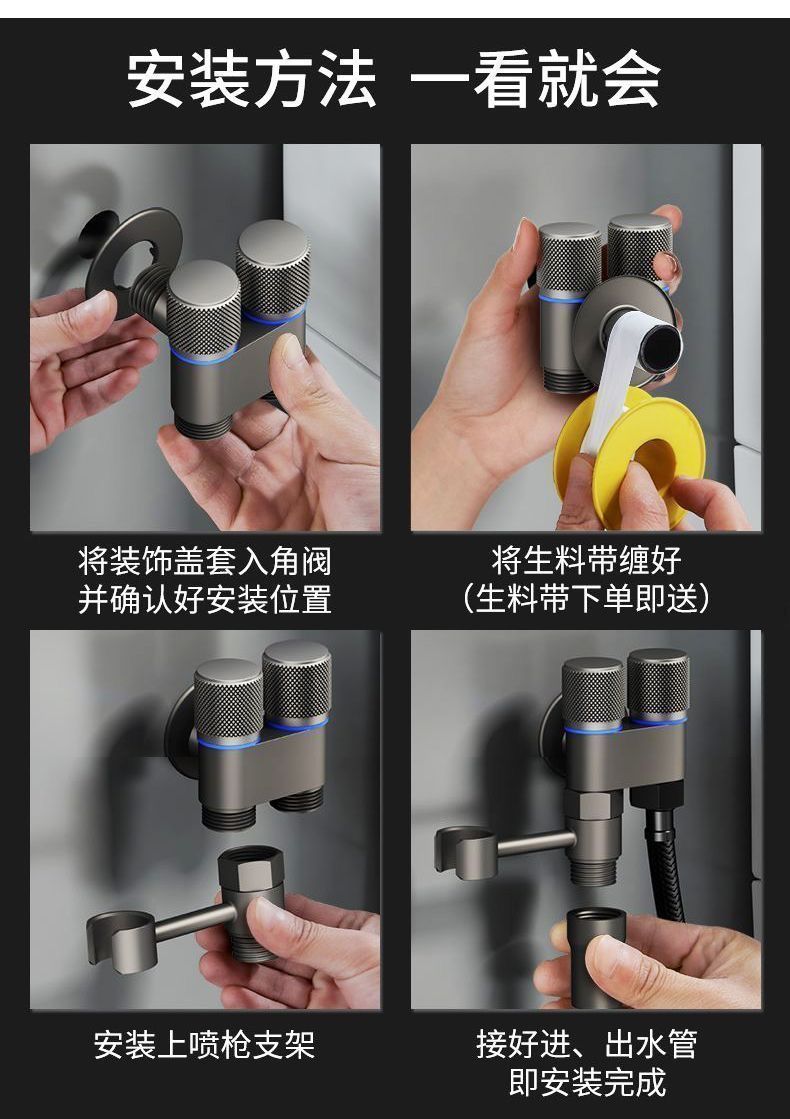 安装方法 一看就会

将装饰盖套入角阀
并确认好安装位置

将生料带缠好
（生料带下单即送）

安装上喷枪支架

接好进、出水管
即安装完成