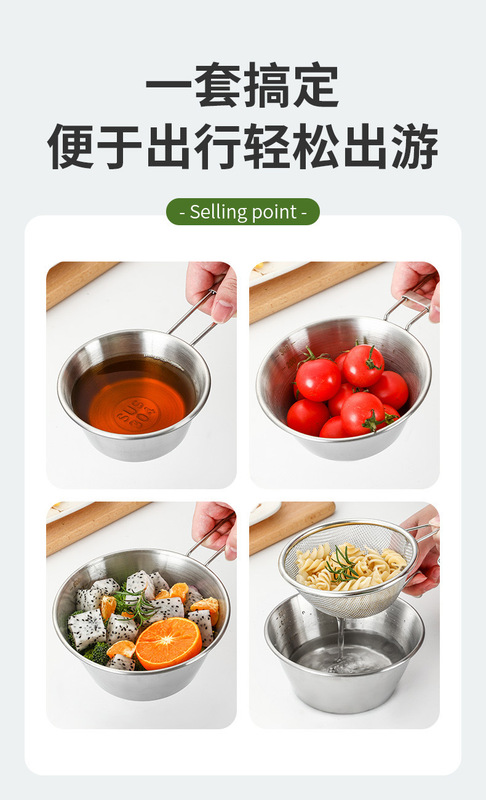 一套搞定
便于出行轻松出游

- Selling point -

SUS 304