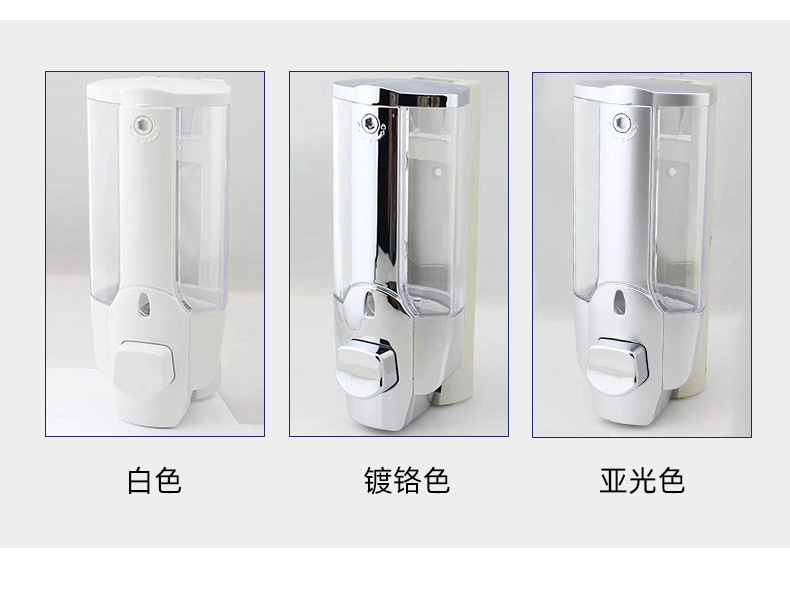 白色

镀铬色

亚光色