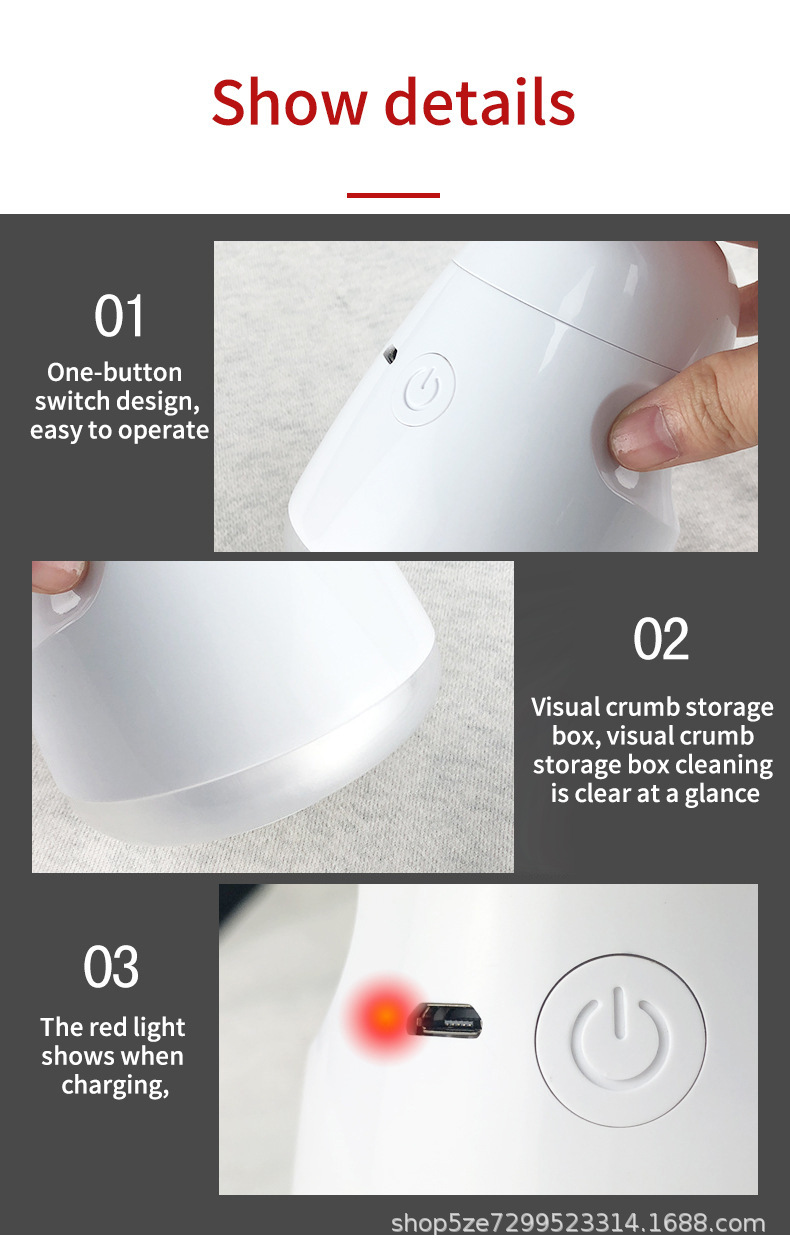 Show details

01

One-button switch design, easy to operate

02

Visual crumb storage box, visual crumb storage box cleaning is clear at a glance

03

The red light shows when charging,

shop5ze7299523314.1688.com