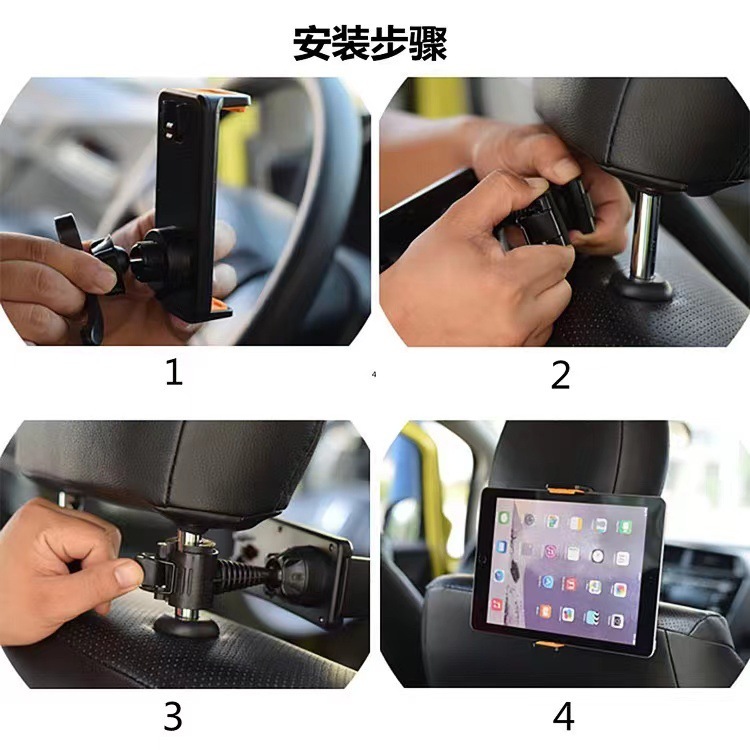 安装步骤

1

4

2

3

4