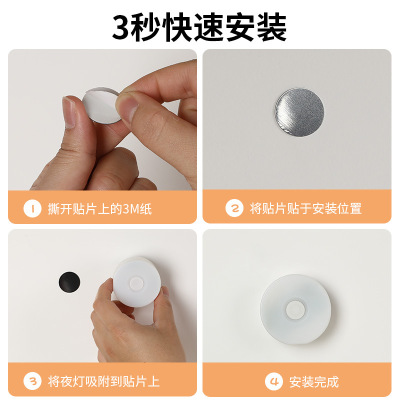 3秒快速安装

1 撕开贴片上的3M纸

2 将贴片贴于安装位置

3 将夜灯吸附到贴片上

4 安装完成