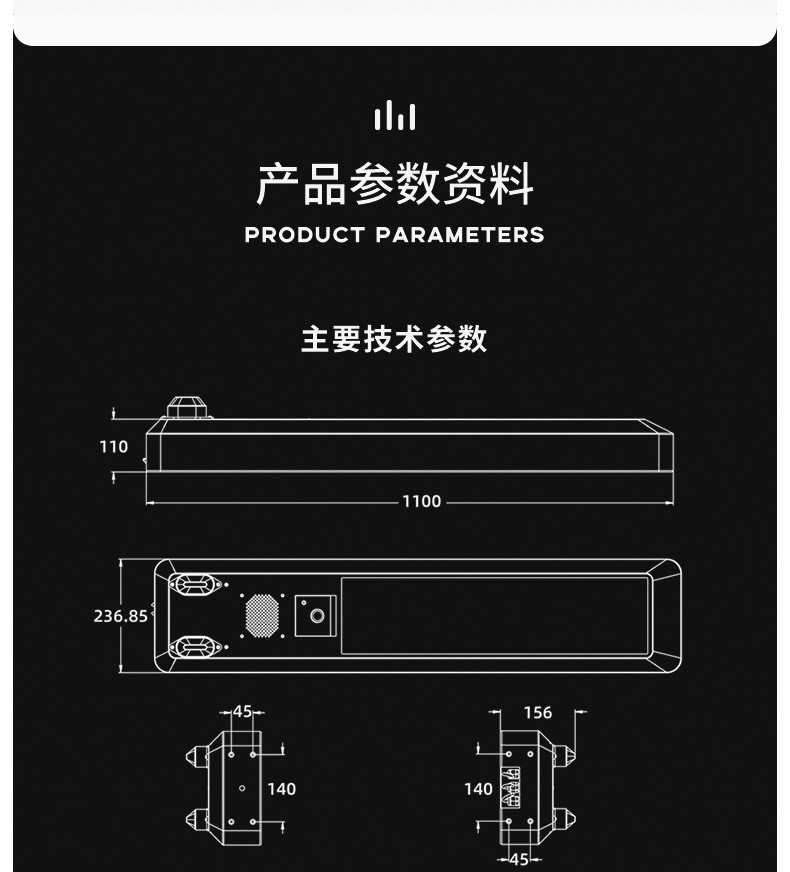 产品参数资料
PRODUCT PARAMETERS

主要技术参数

110
1100

236.85

45
140

156
140
45