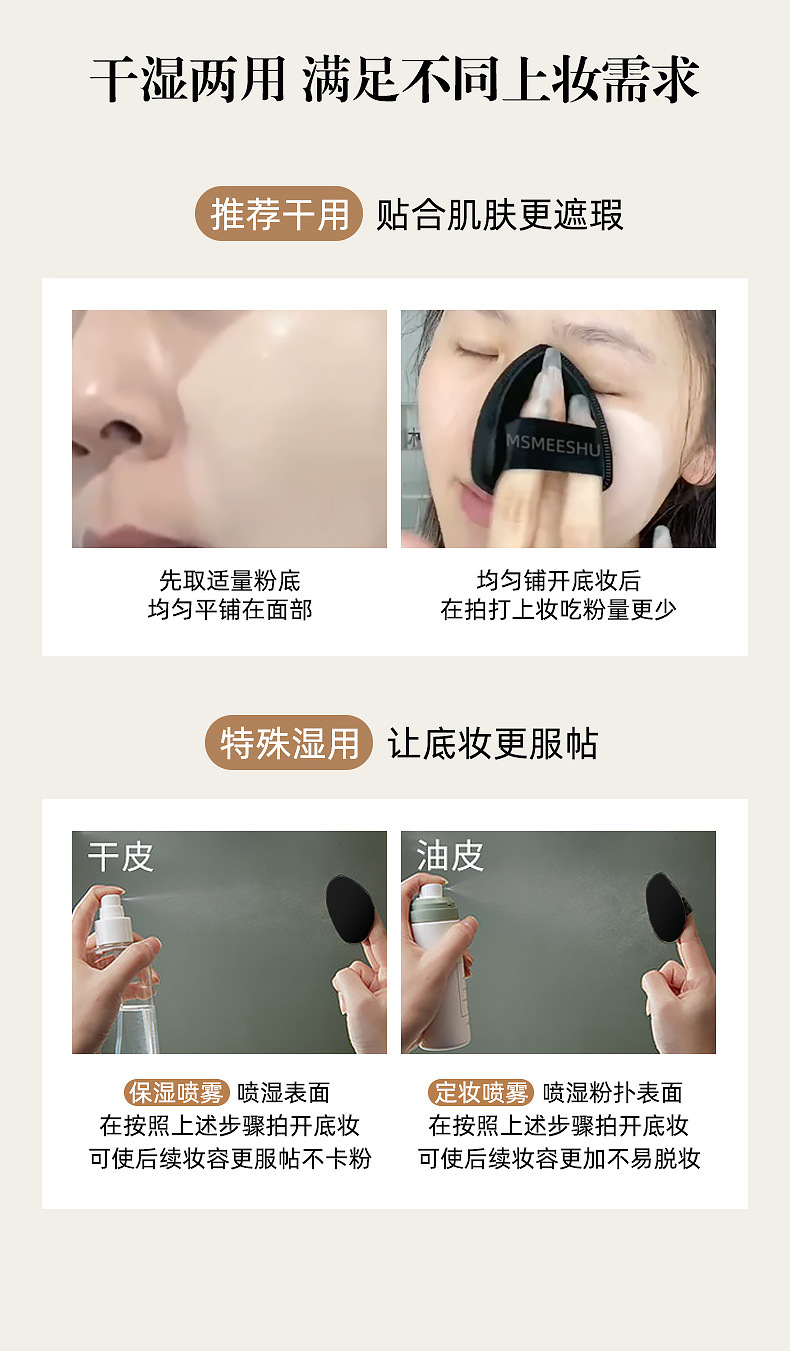 干湿两用 满足不同上妆需求

推荐干用 贴合肌肤更遮瑕

MSMEESHU

先取适量粉底
均匀平铺在面部

均匀铺开底妆后
在拍打上妆吃粉量更少

特殊湿用 让底妆更服帖

干皮

油皮

保湿喷雾 喷湿表面
在按照上述步骤拍开底妆
可使后续妆容更服帖不卡粉

定妆喷雾 喷湿粉扑表面
在按照上述步骤拍开底妆
可使后续妆容更加不易脱妆