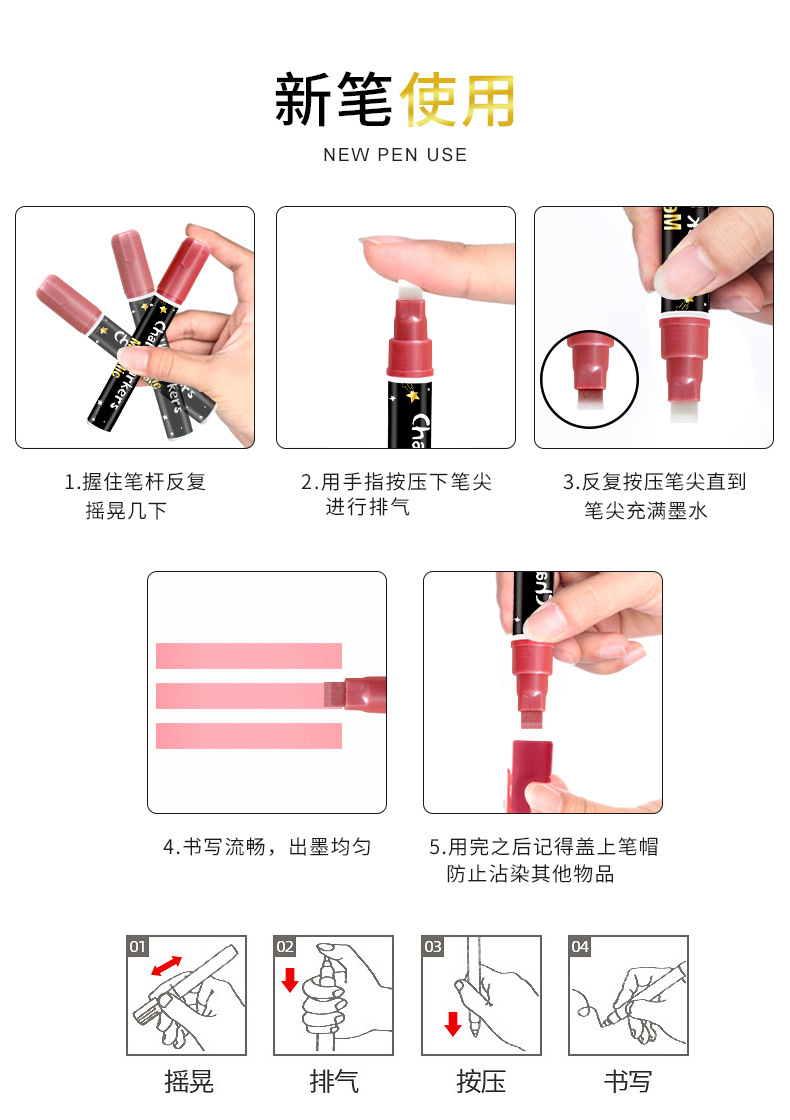 新笔使用

NEW PEN USE

1.握住笔杆反复摇晃几下

2.用手指按压下笔尖进行排气

3.反复按压笔尖直到笔尖充满墨水

4.书写流畅，出墨均匀

5.用完之后记得盖上笔帽防止沾染其他物品

01
摇晃

02
排气

03
按压

04
书写